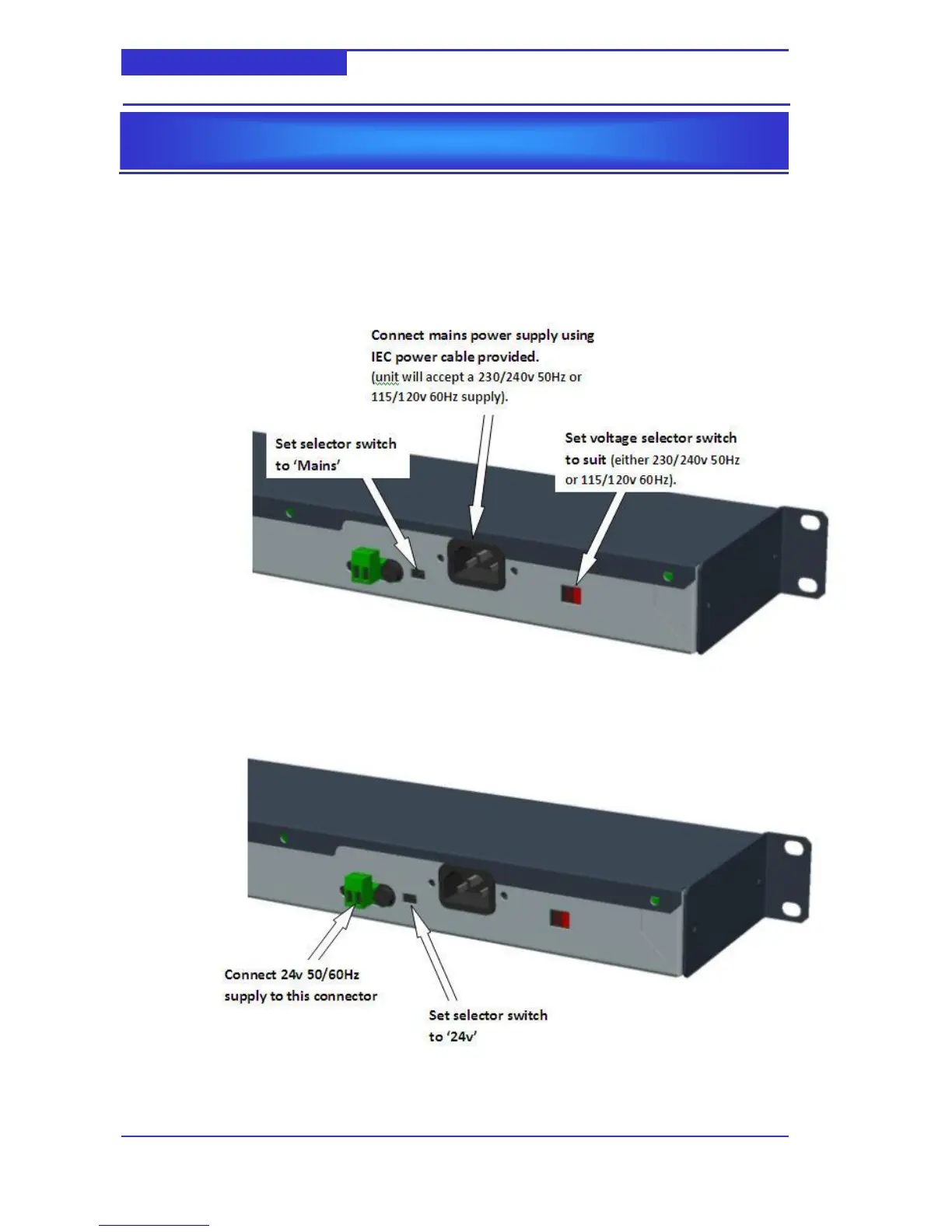 Connect mains power supply using IEC power cable provided.
(unit will accept a 230/240v 50Hz or 115/120v 60Hz supply).

Set selector switch to 'Mains'

Set voltage selector switch to suit (either 230/240v 50Hz or 115/120v 60Hz).

Connect 24v 50/60Hz supply to this connector

Set selector switch to '24v'