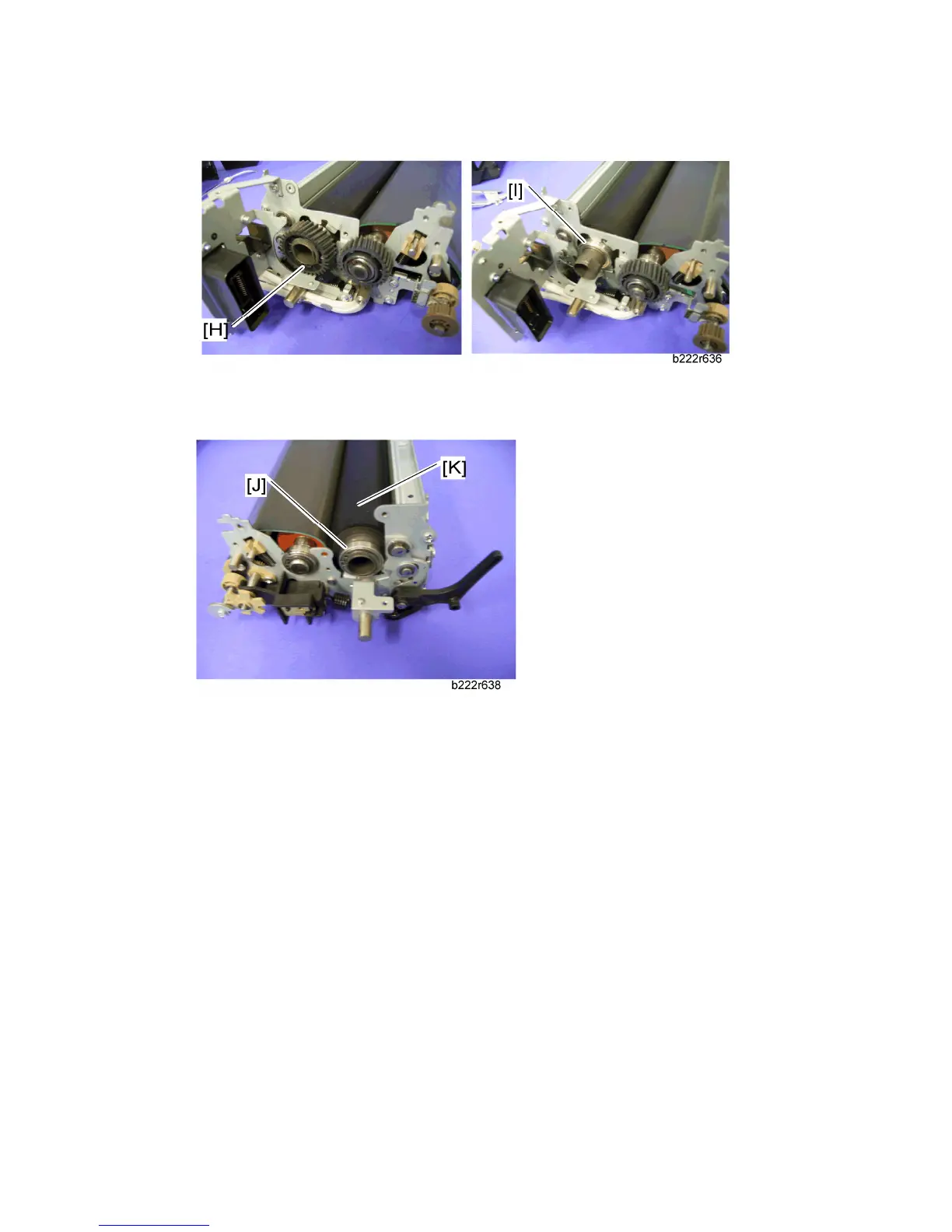 [H]

[I]

b222r636

[J]

[K]

b222r638