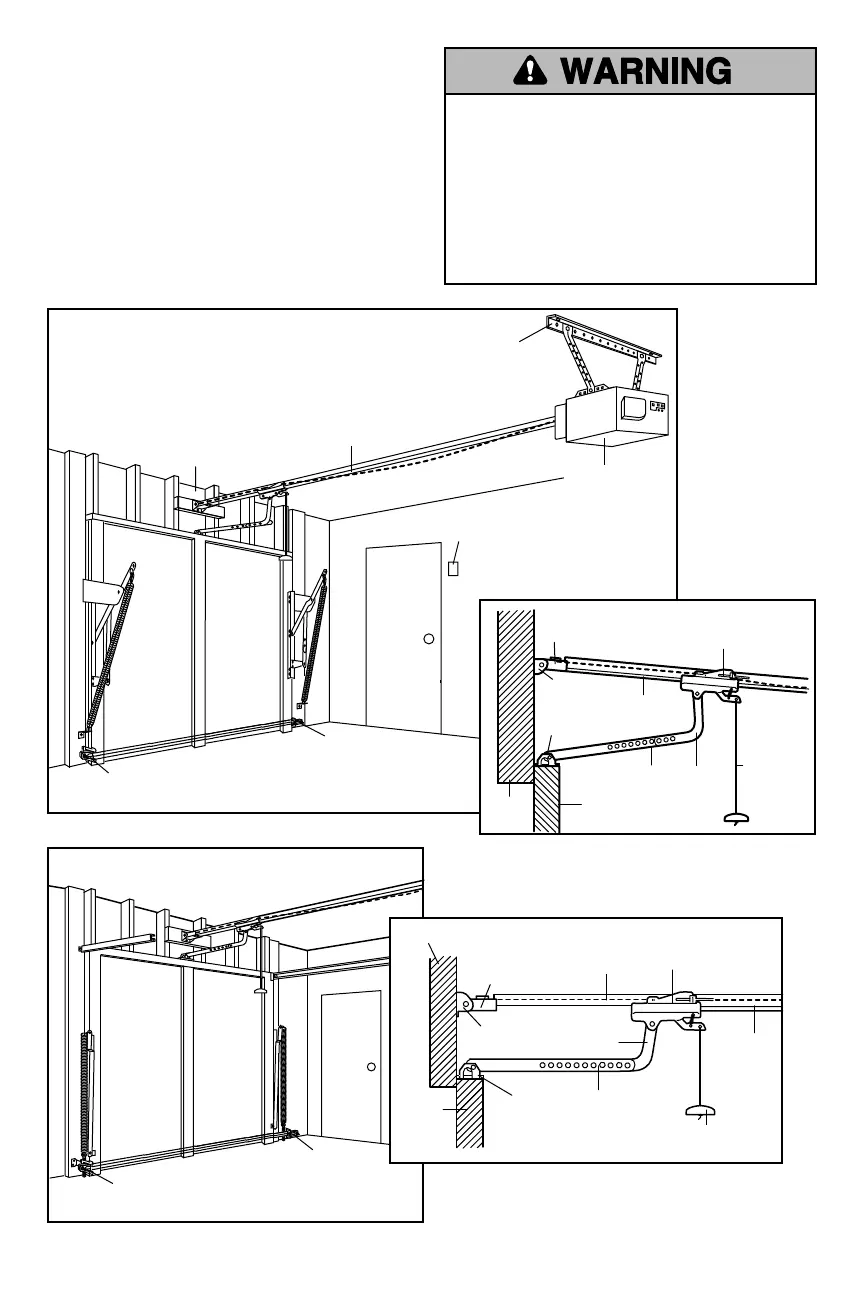 WARNING