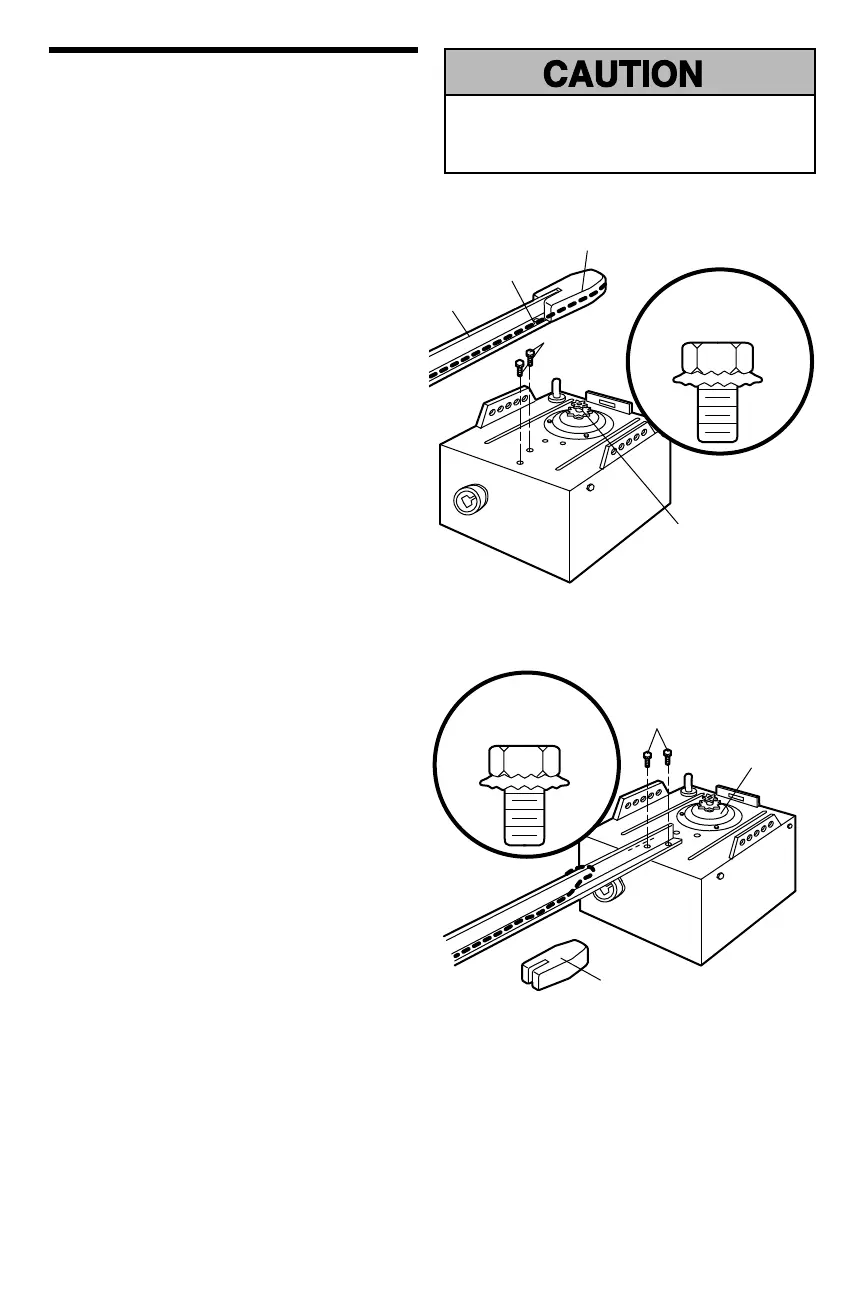 CAUTION