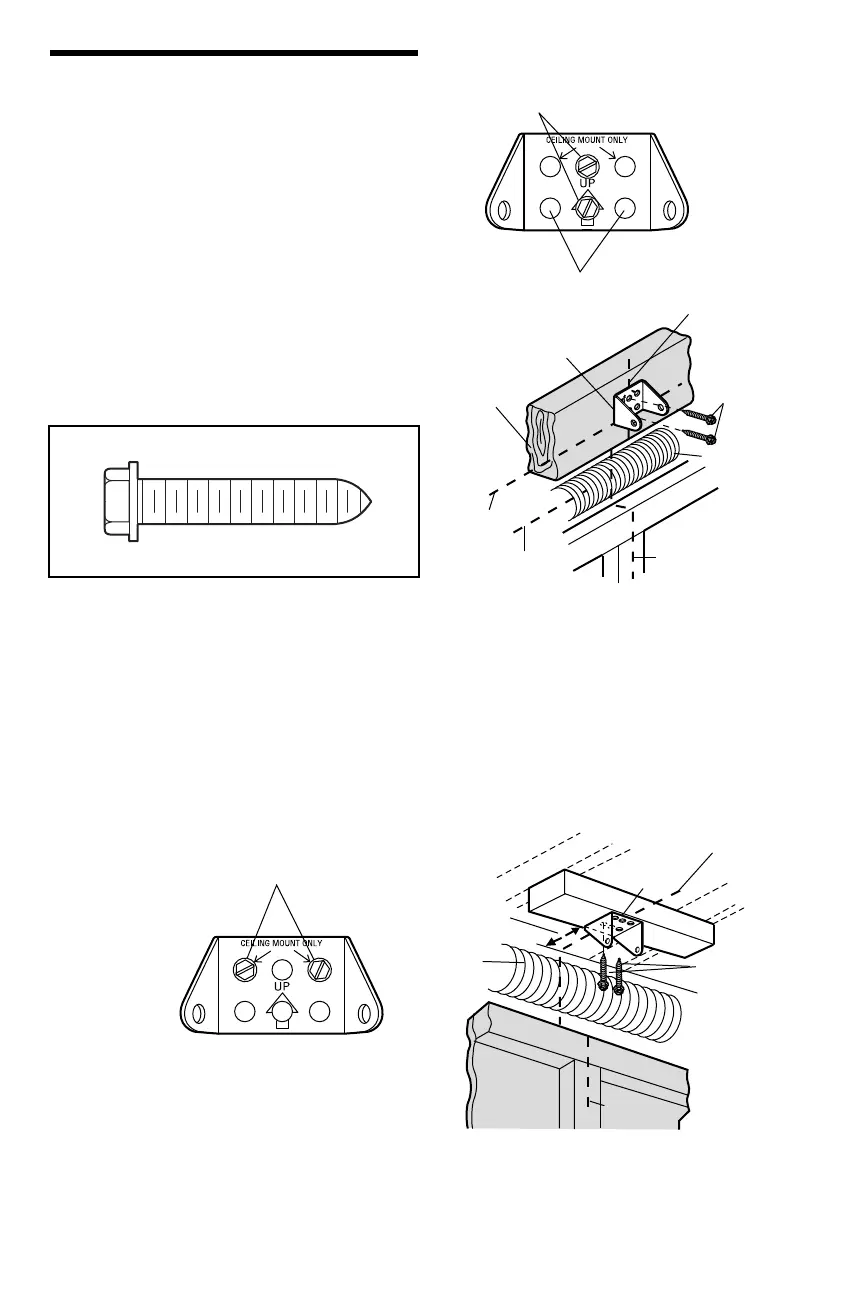 CEILING MOUNT ONLY
UP

CEILING MOUNT ONLY
UP