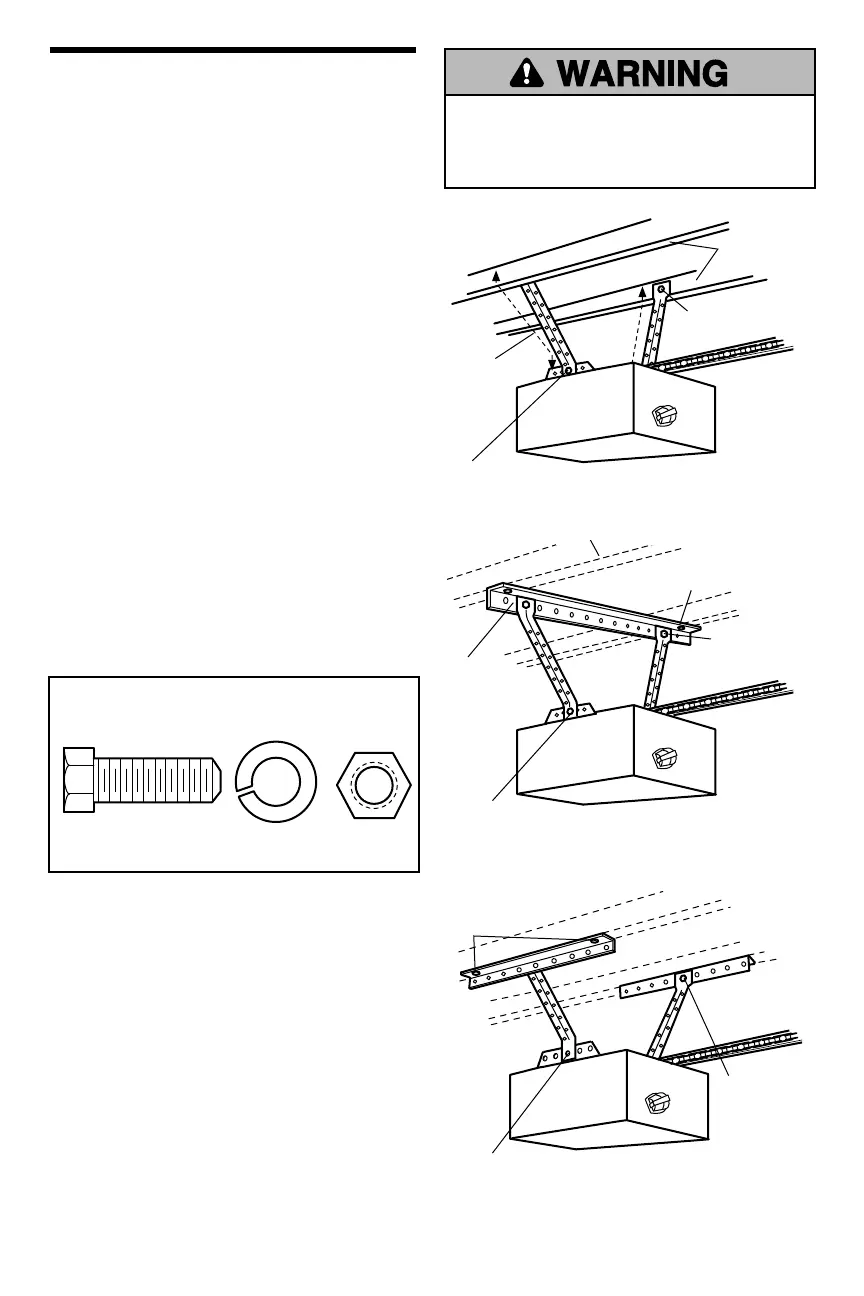 WARNING