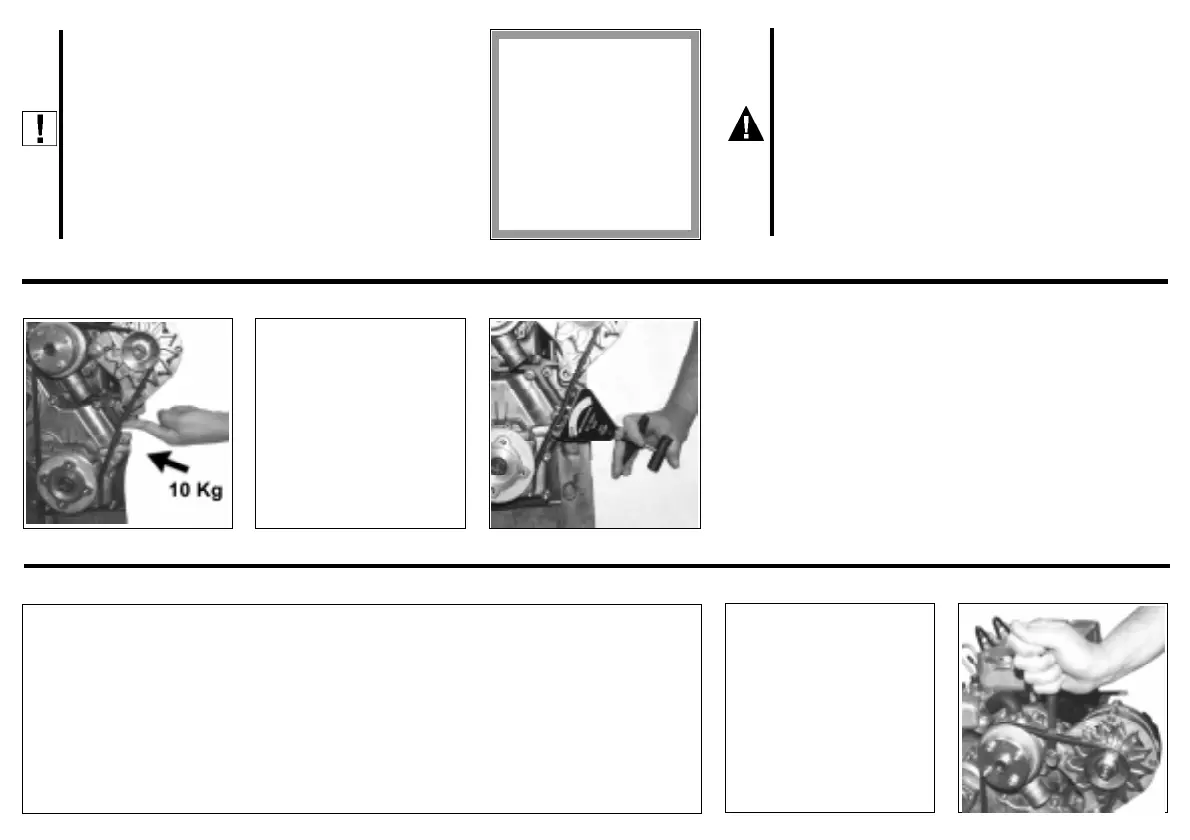 10 Kg