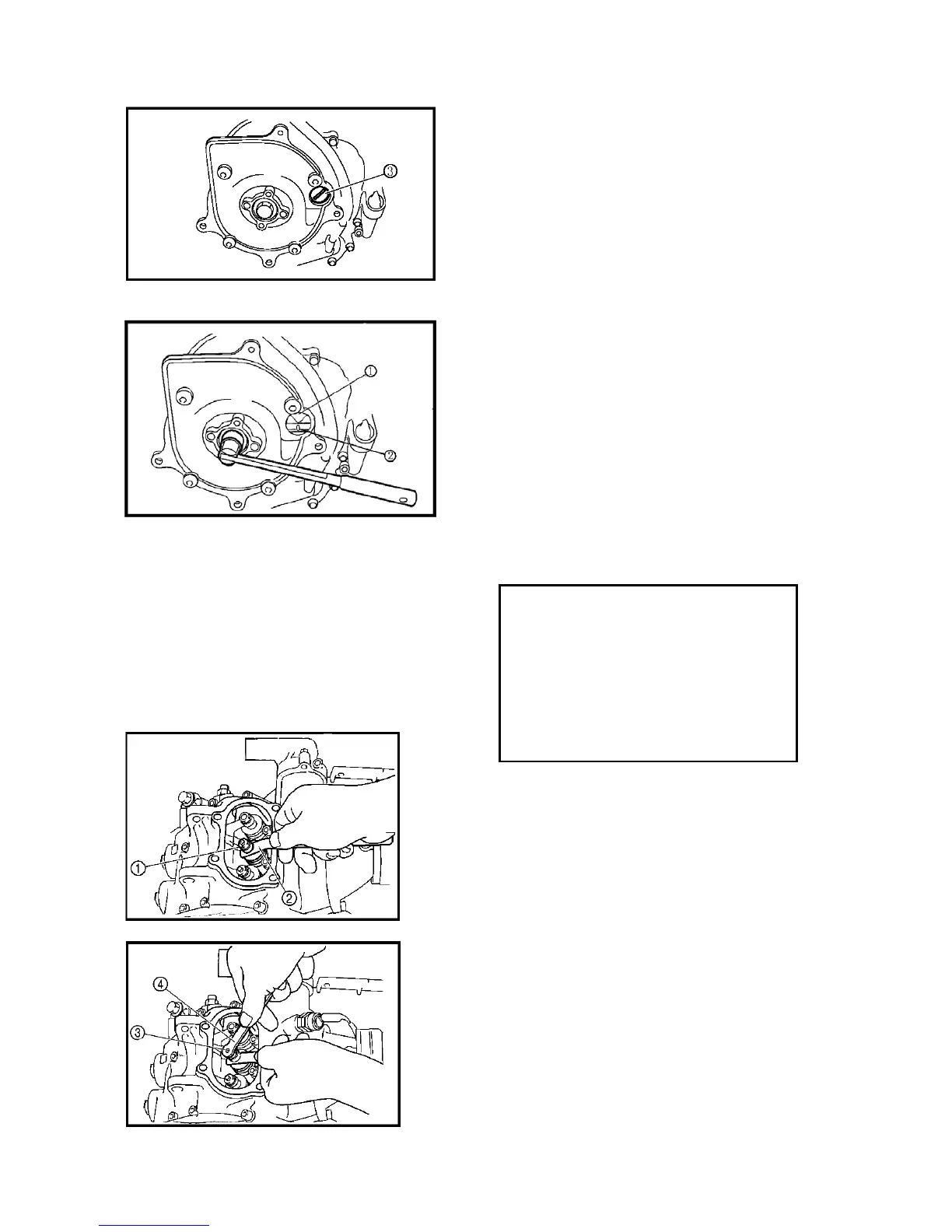 ③

①

②

①

②

④

③