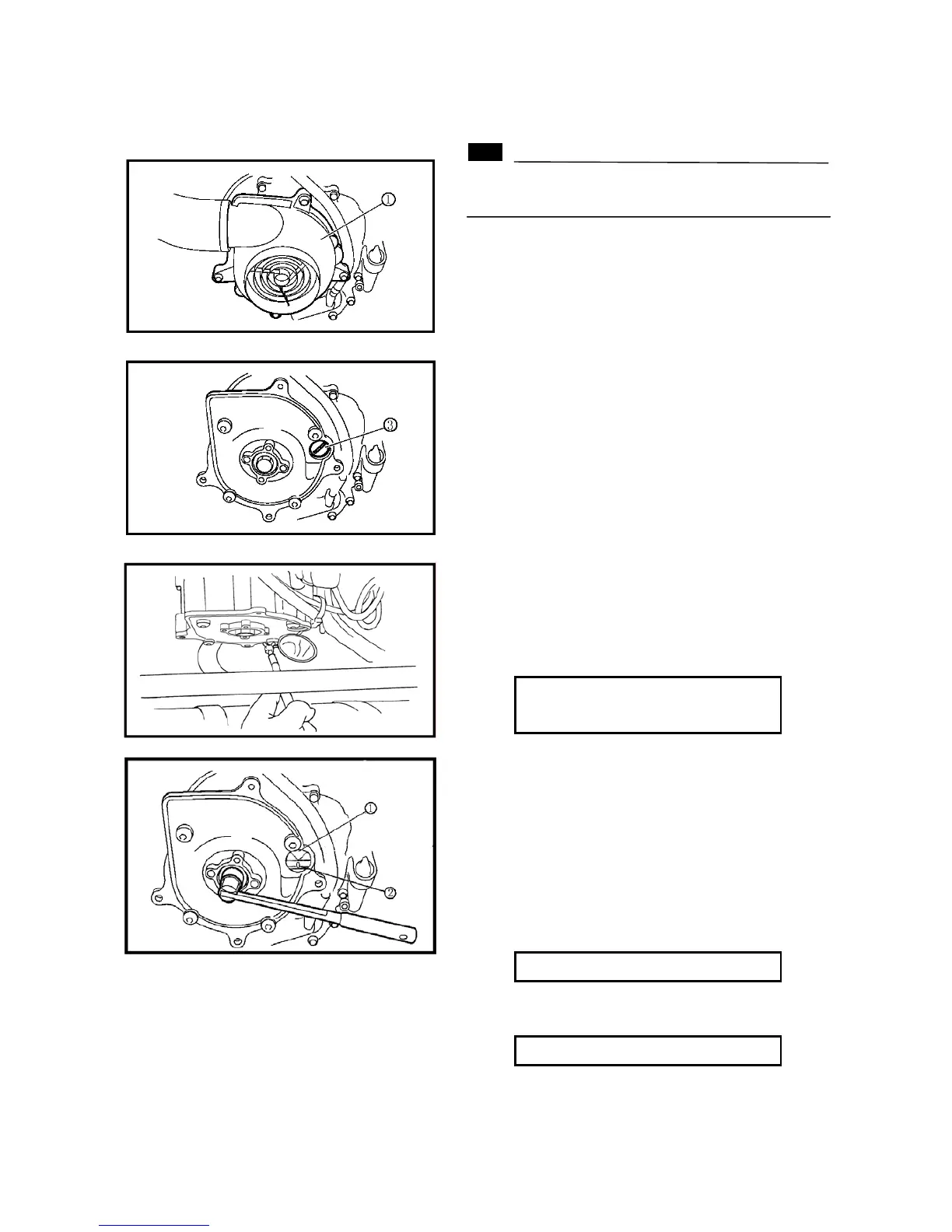 ①

③

①

②