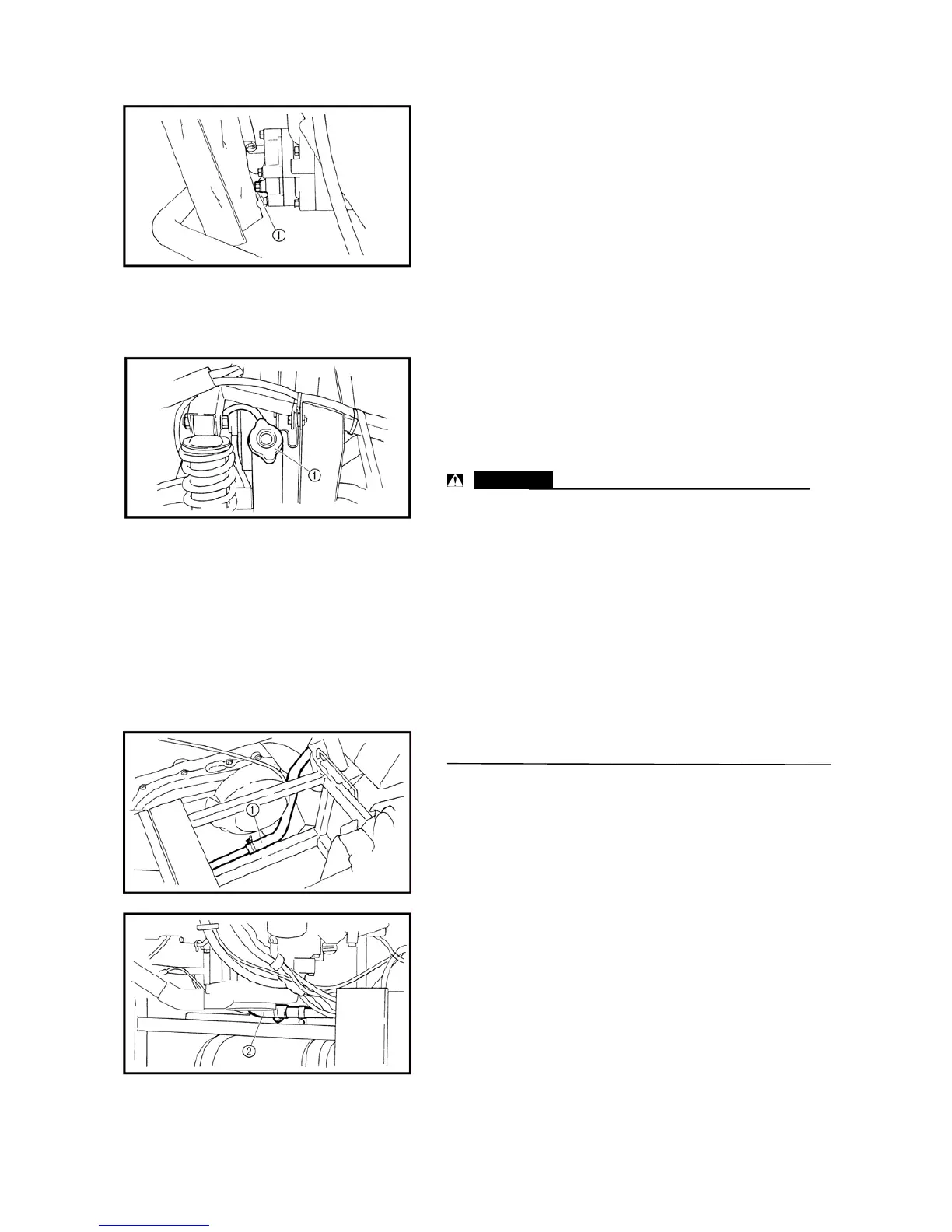 ①

①

①

②