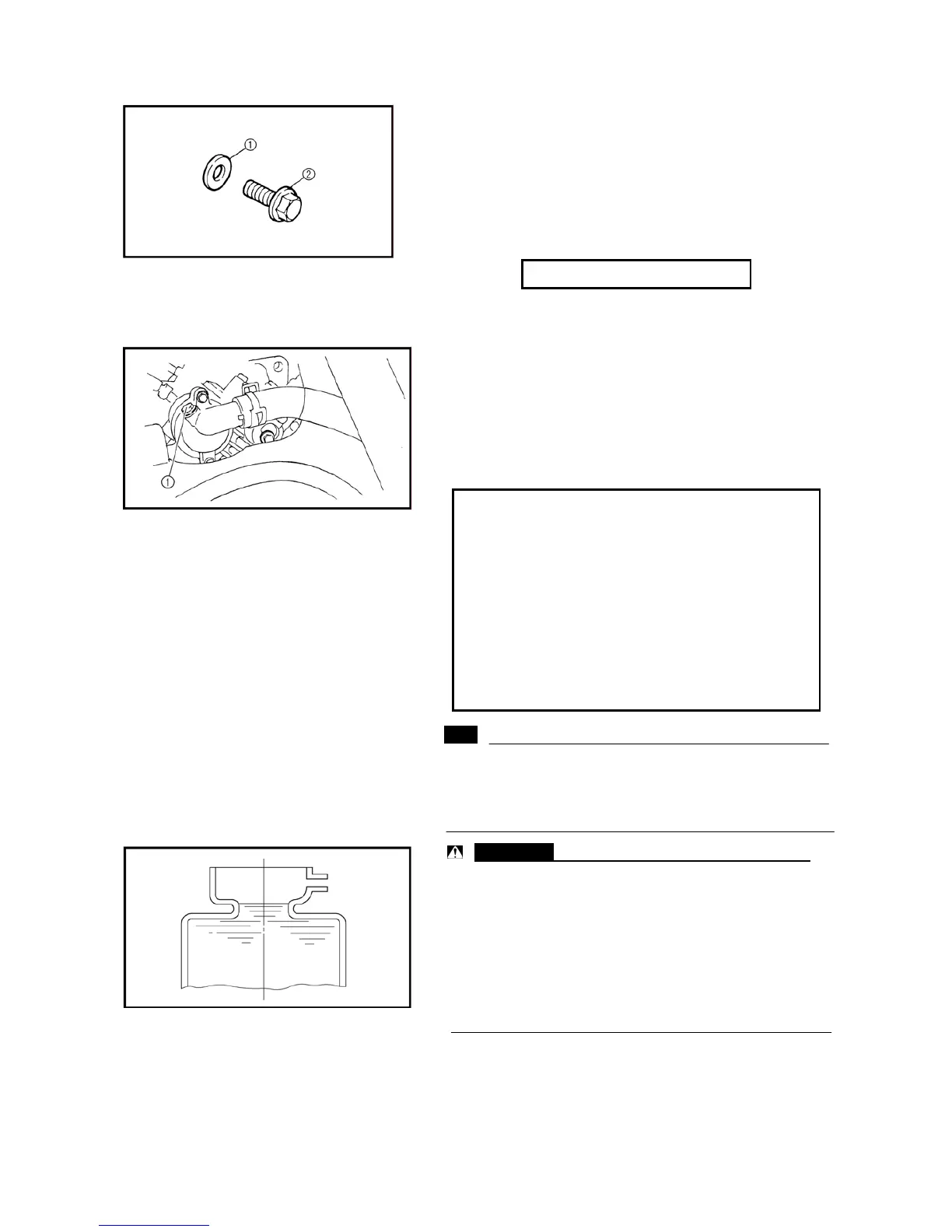 ①

②

①