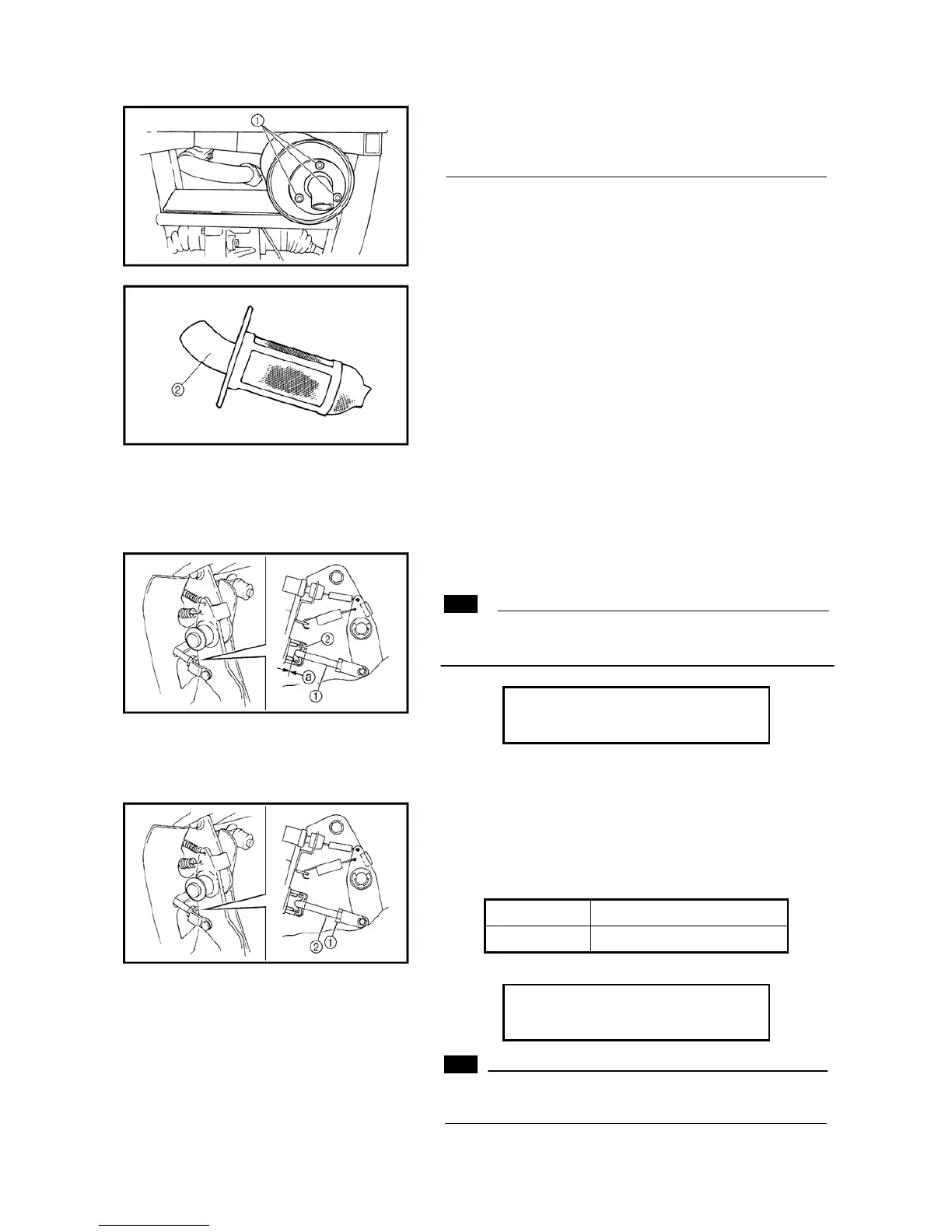 ①

②

②

ⓐ

①

②①