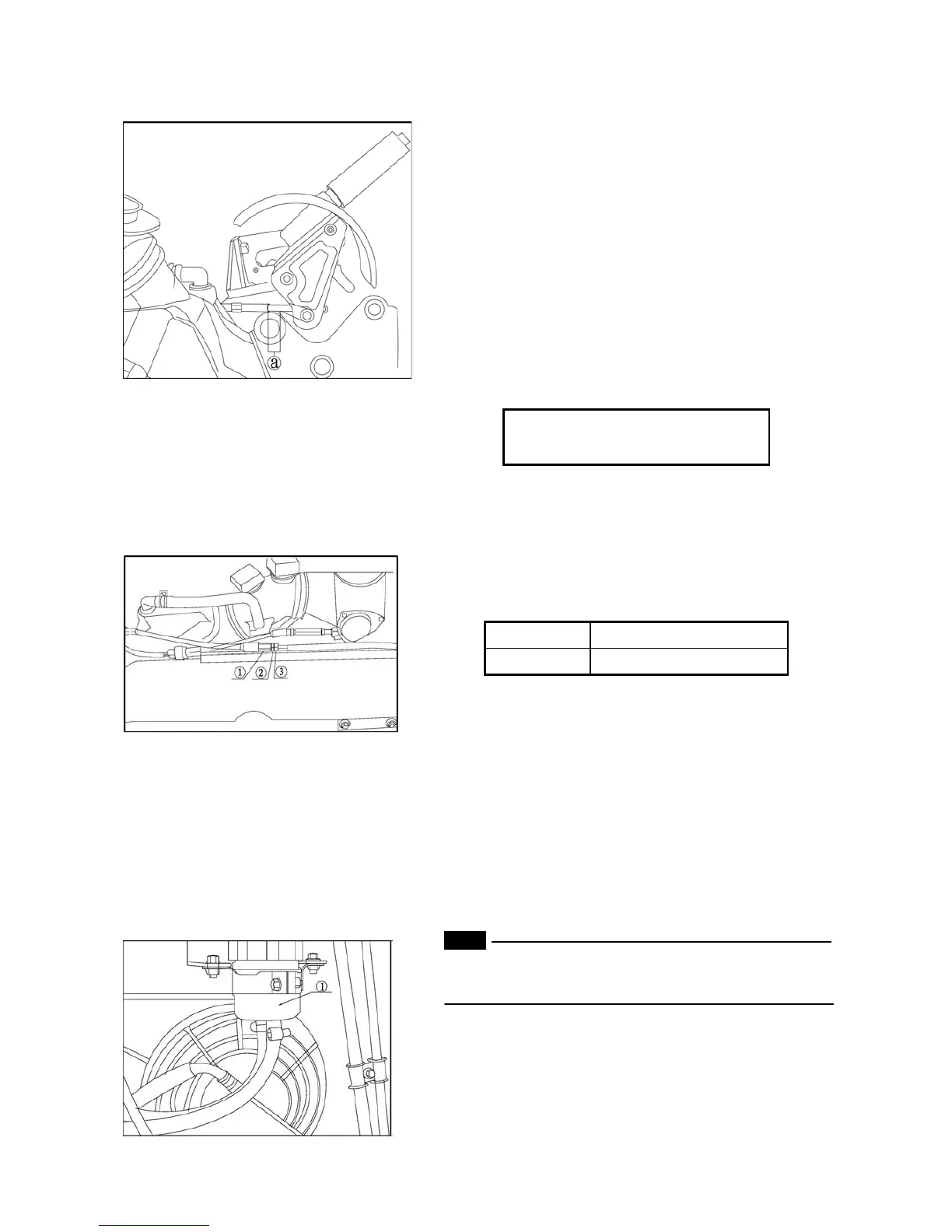 a

① ② ③

①