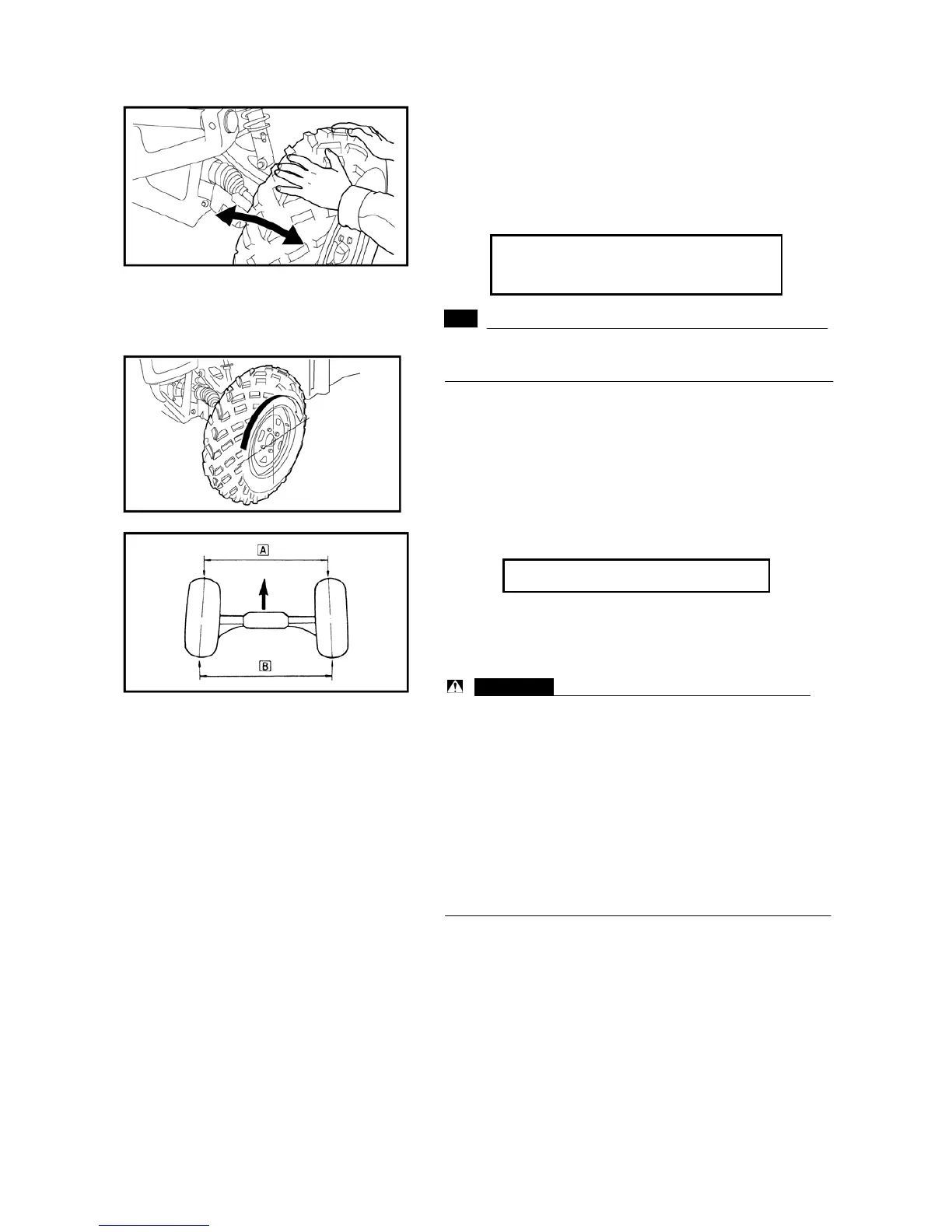 A

B