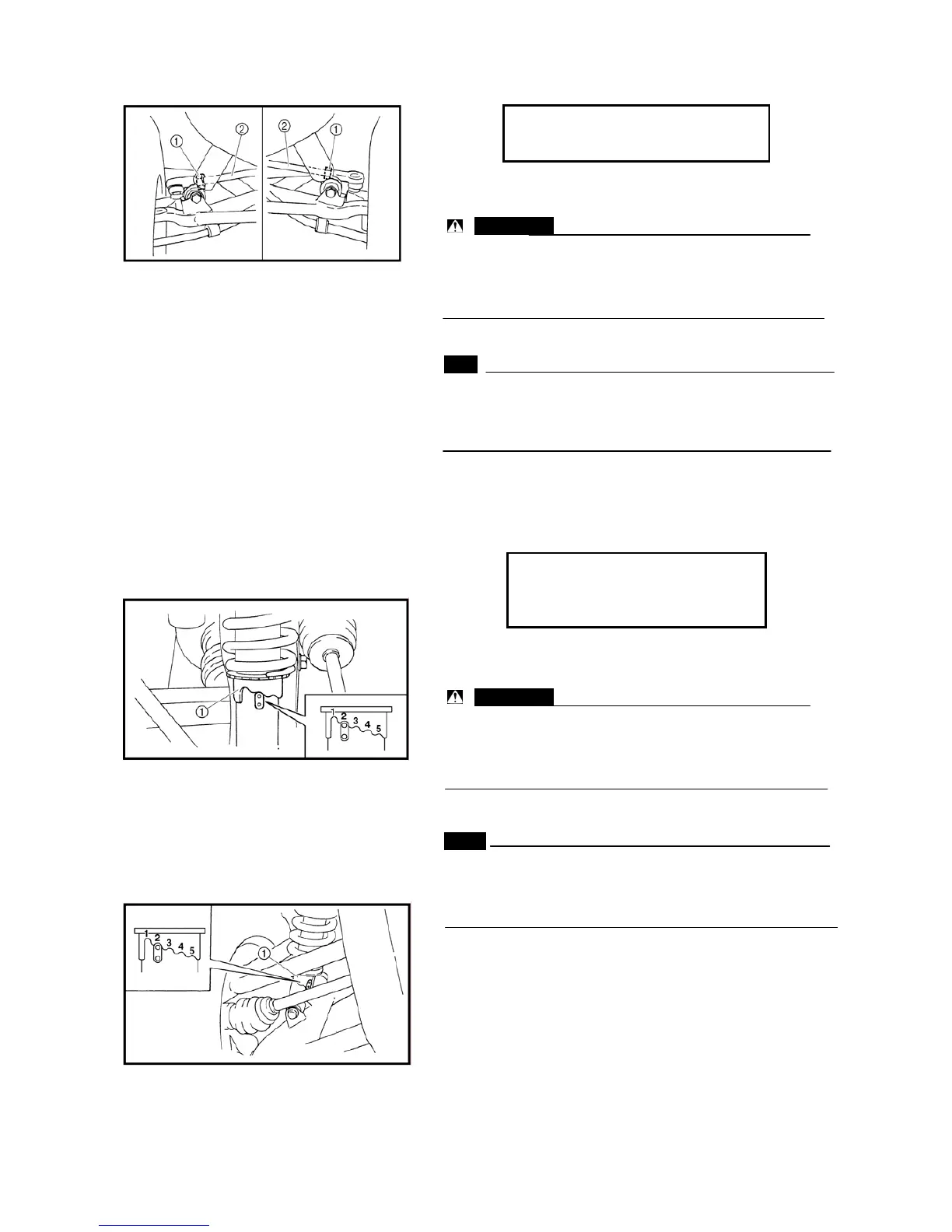 ① ②

② ①

①

1 2 3 4 5

1 2 3 4 5

①