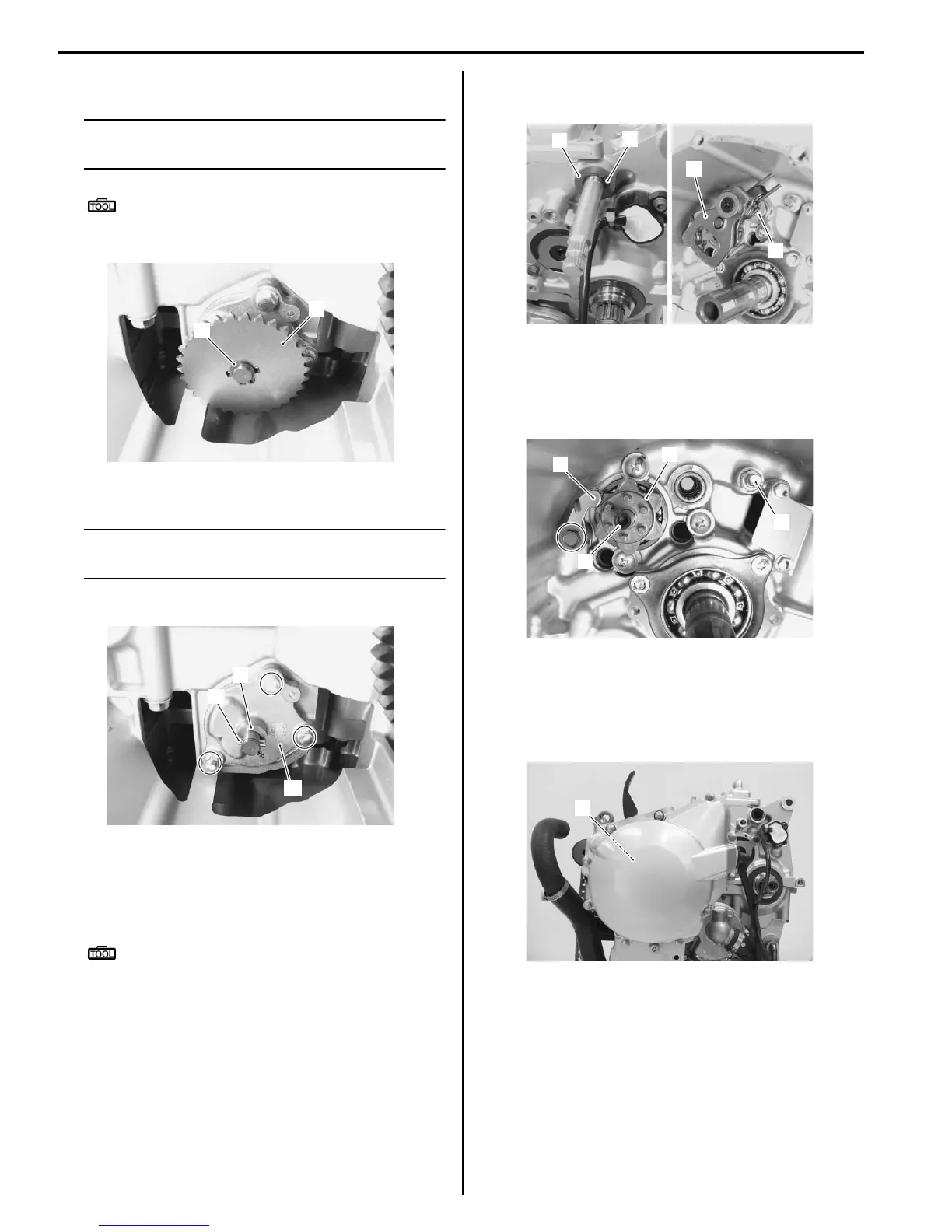 TOOL

TOOL