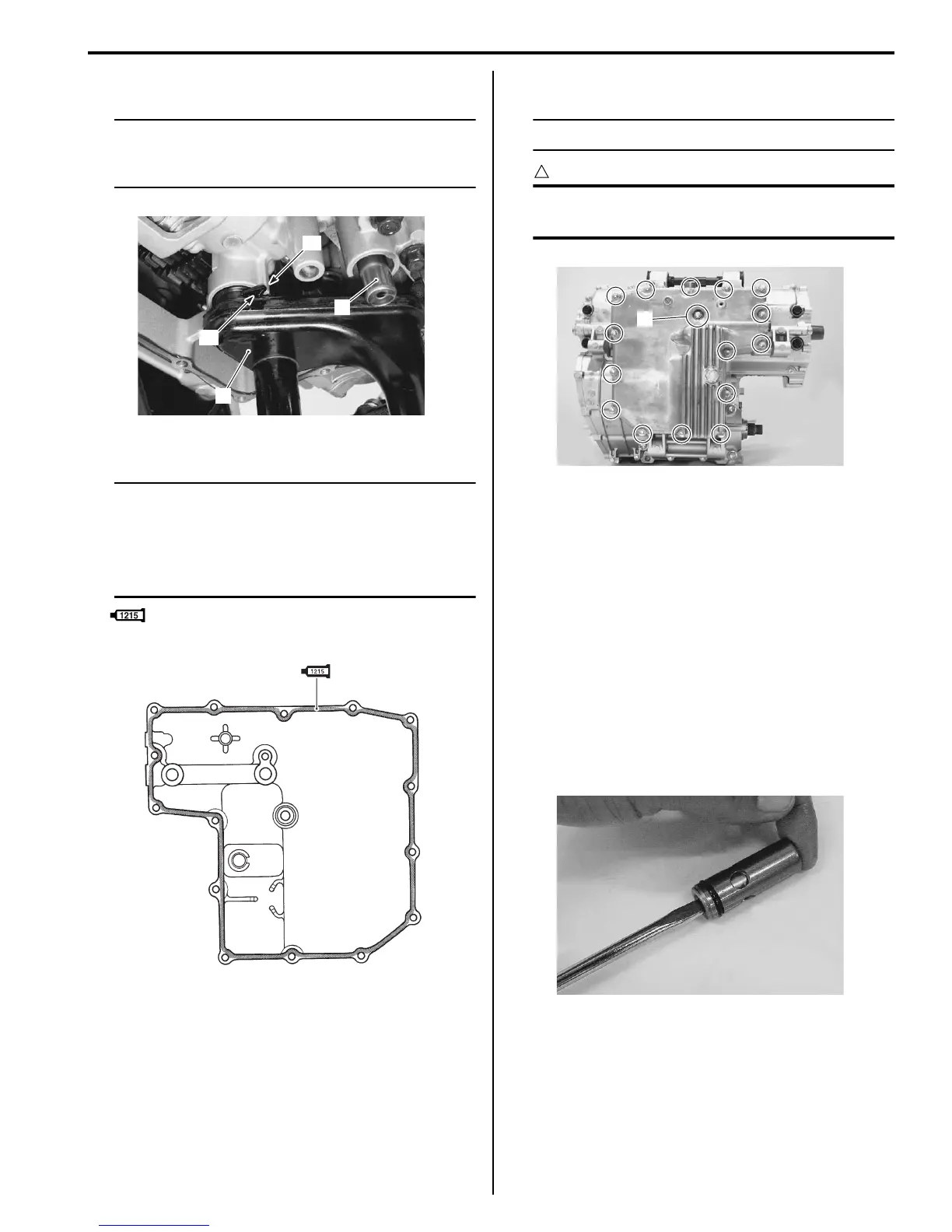 1215

1215