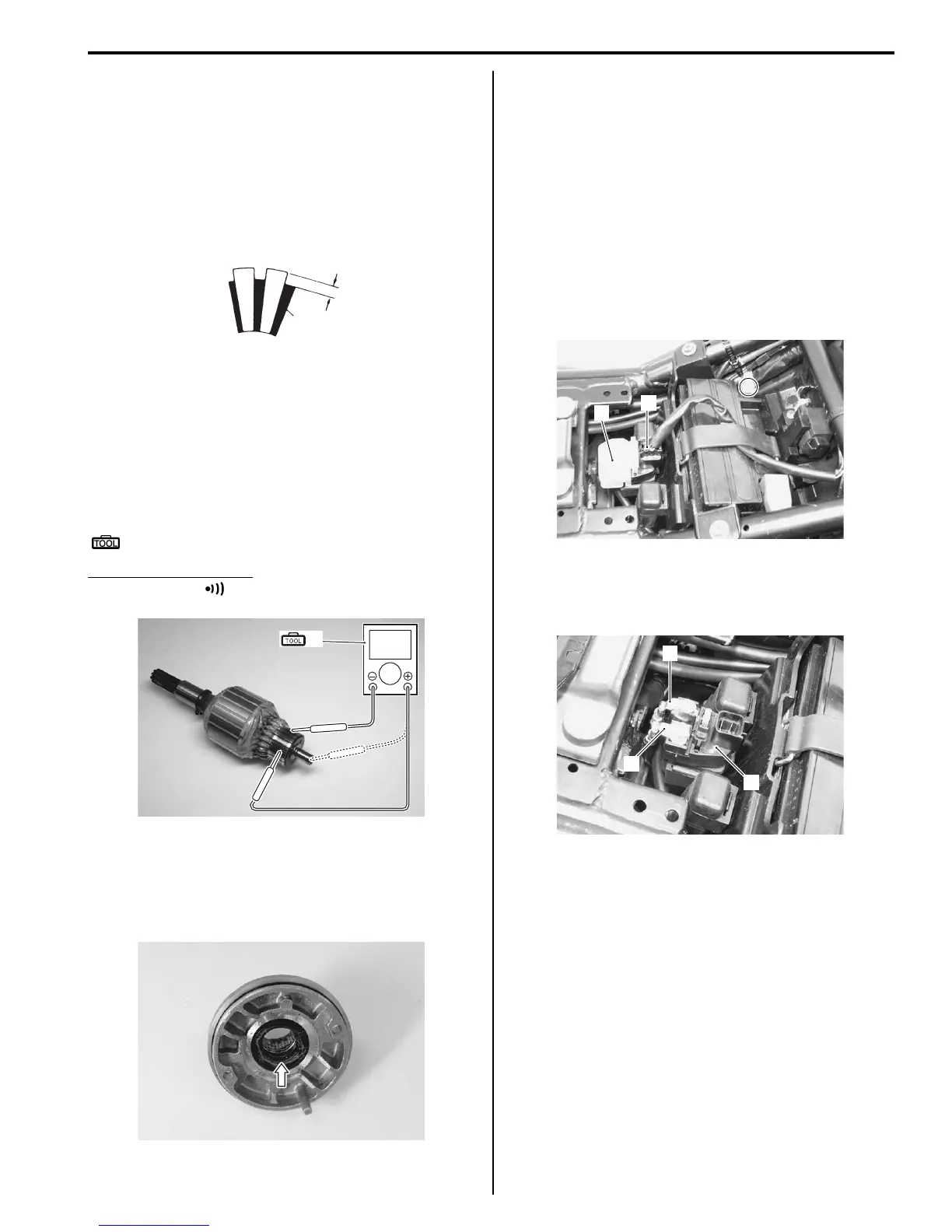 TOOL

TOOL