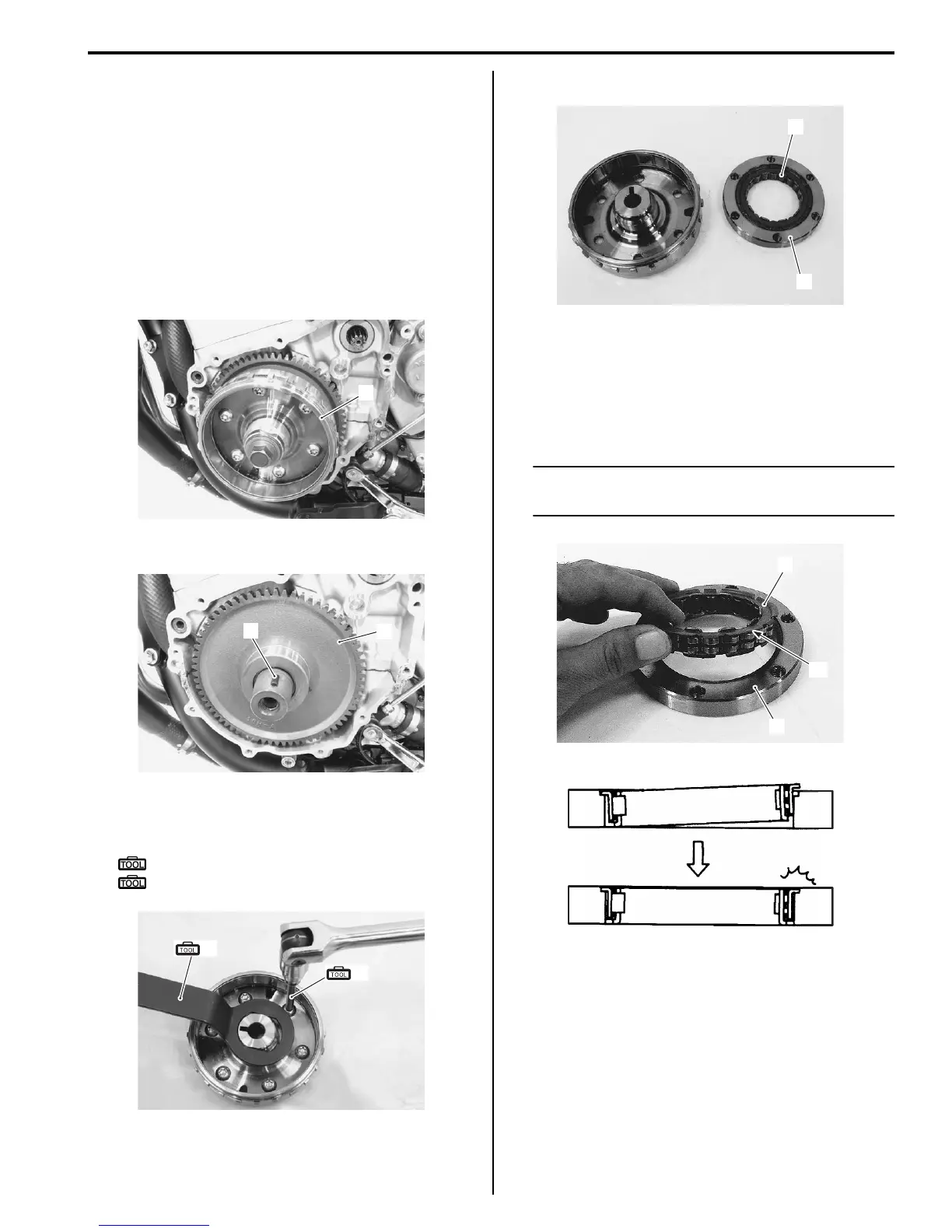 TOOL
TOOL
TOOL
TOOL