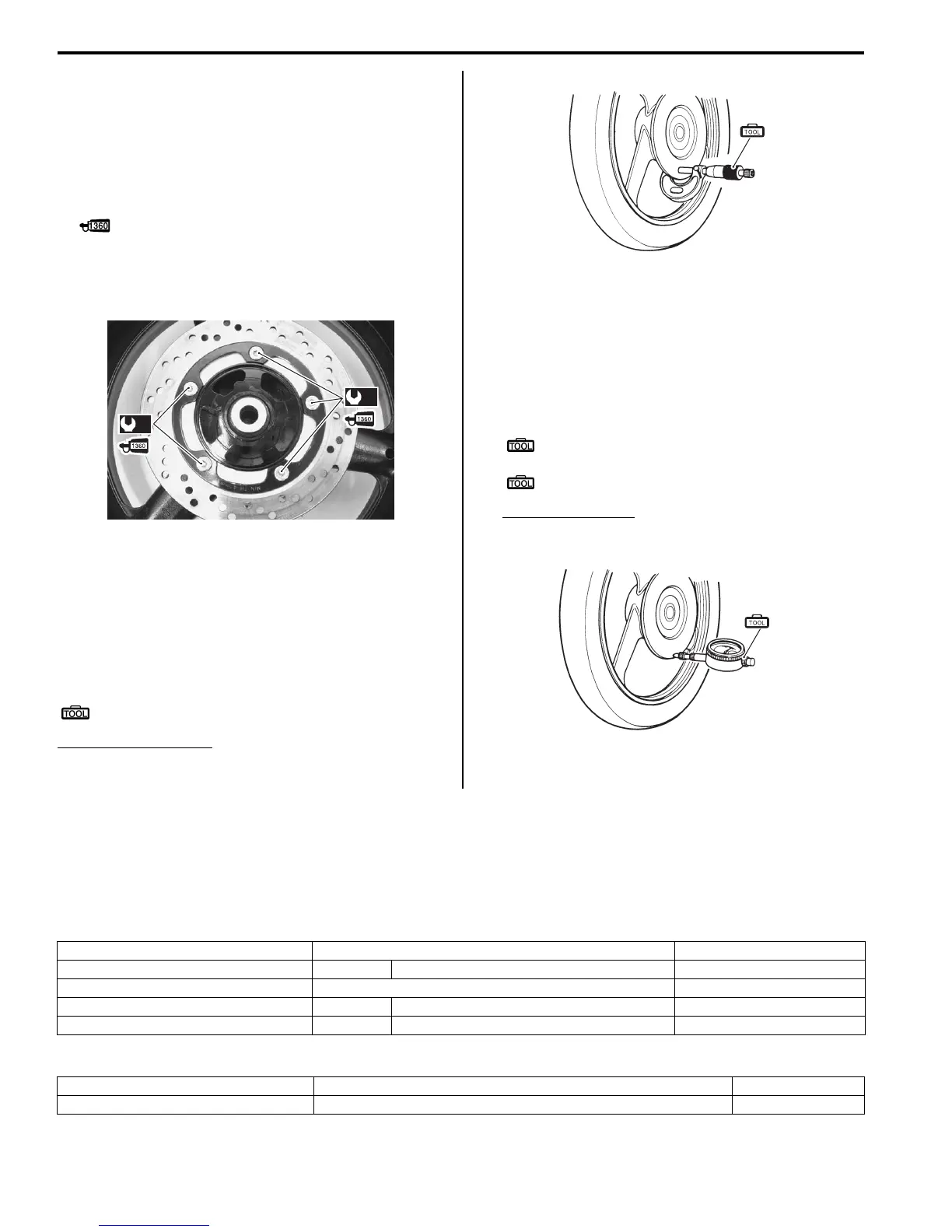 1360

1360

1360

TOOL

TOOL

TOOL

TOOL

TOOL