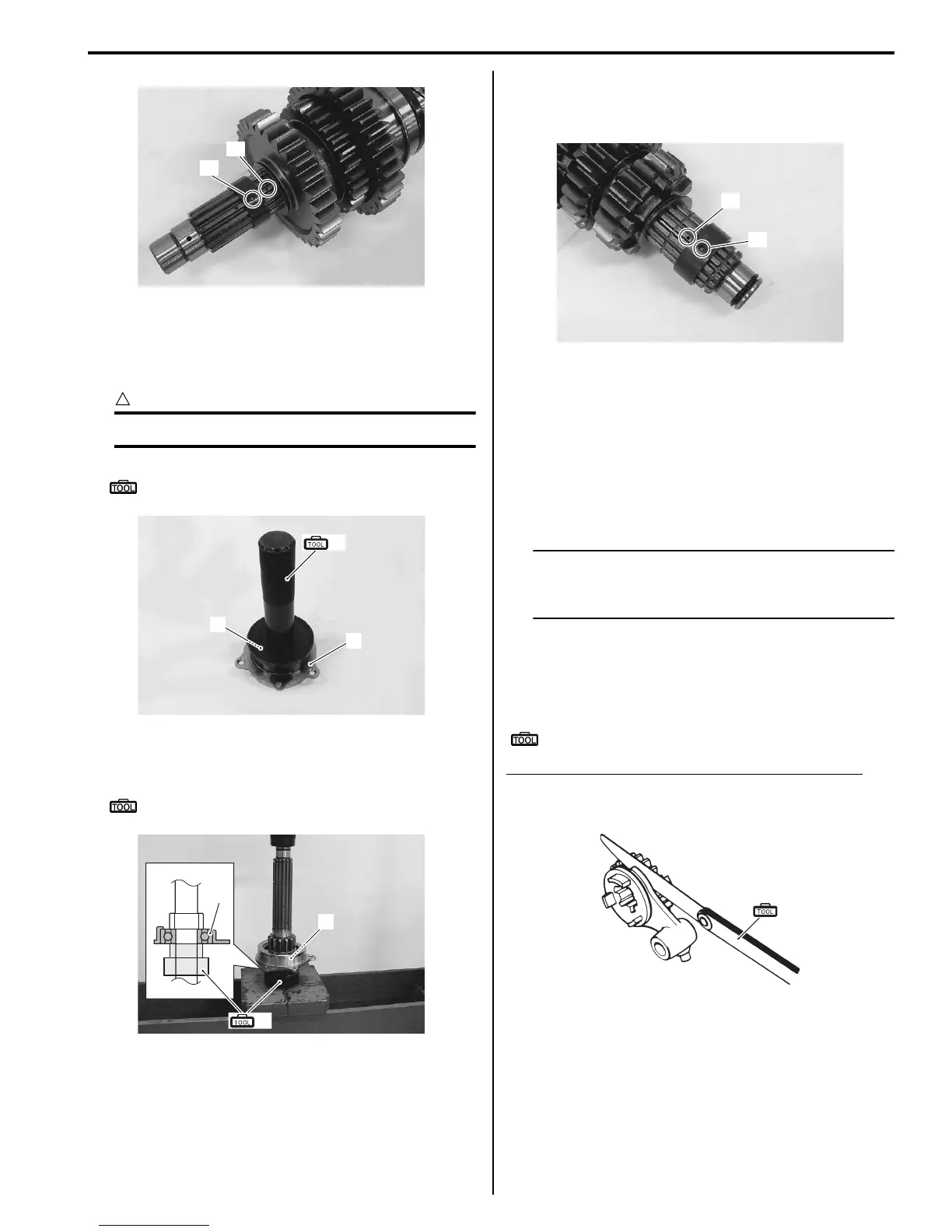 TOOL

TOOL

TOOL

TOOL

TOOL

TOOL