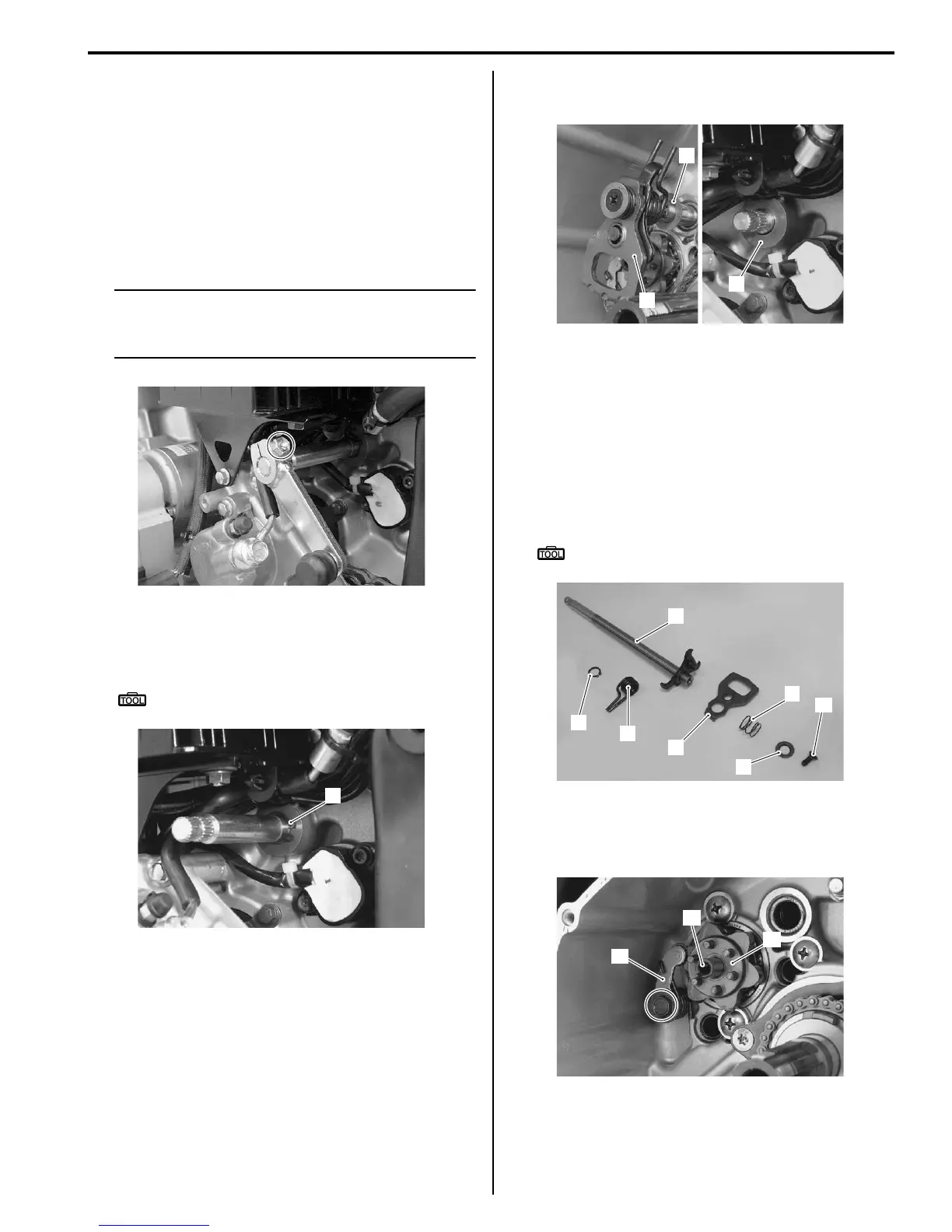 TOOL

TOOL