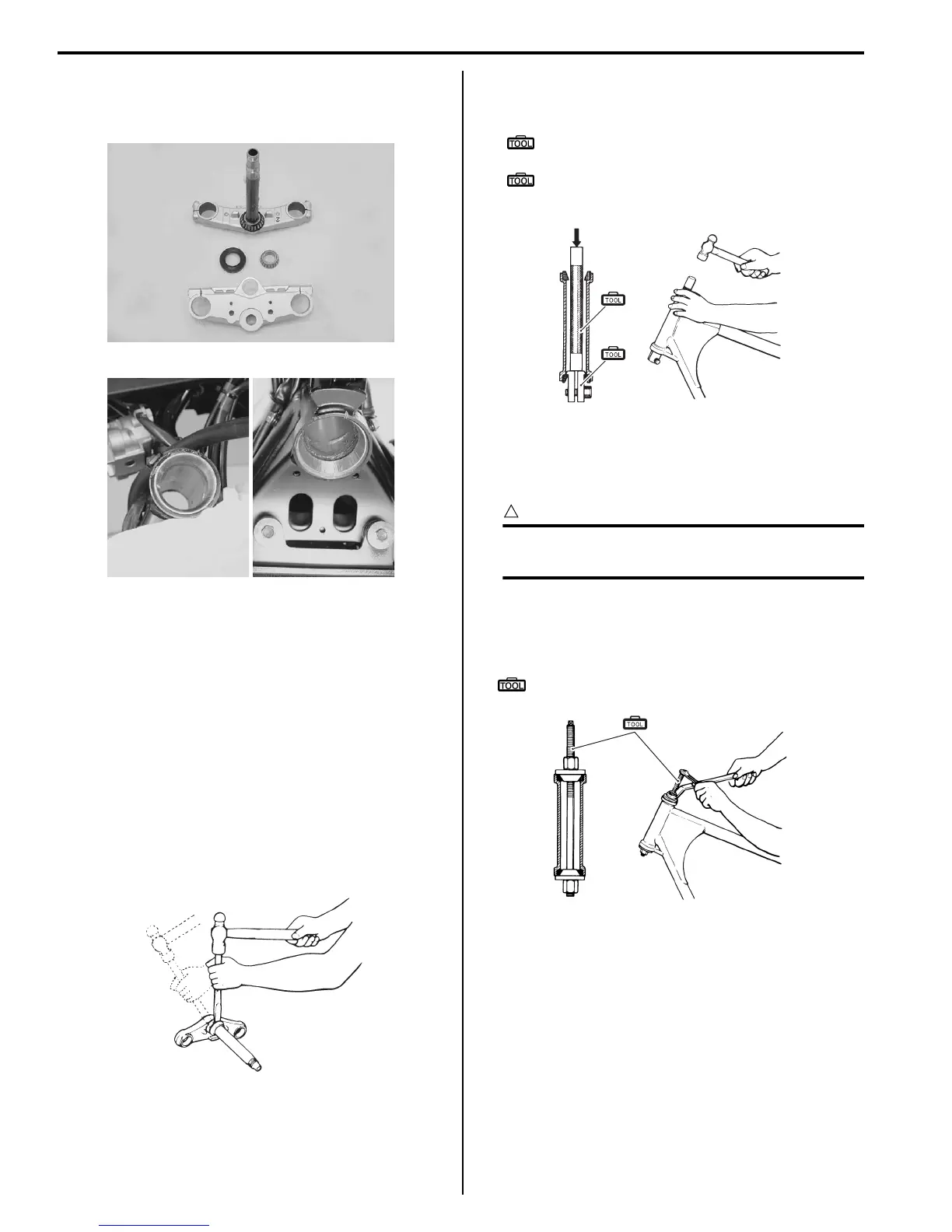 TOOL

TOOL

TOOL

TOOL

TOOL

TOOL