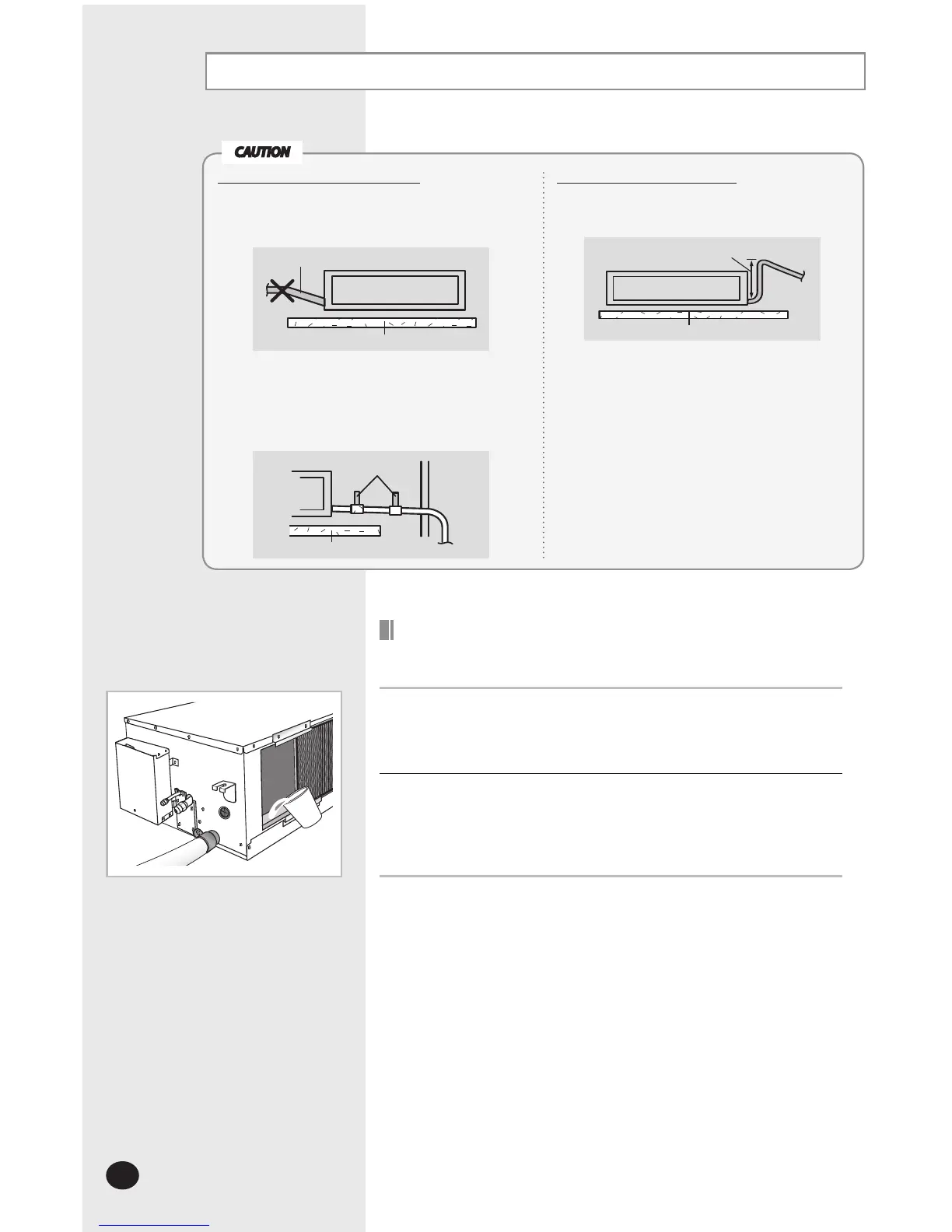 CAUTION