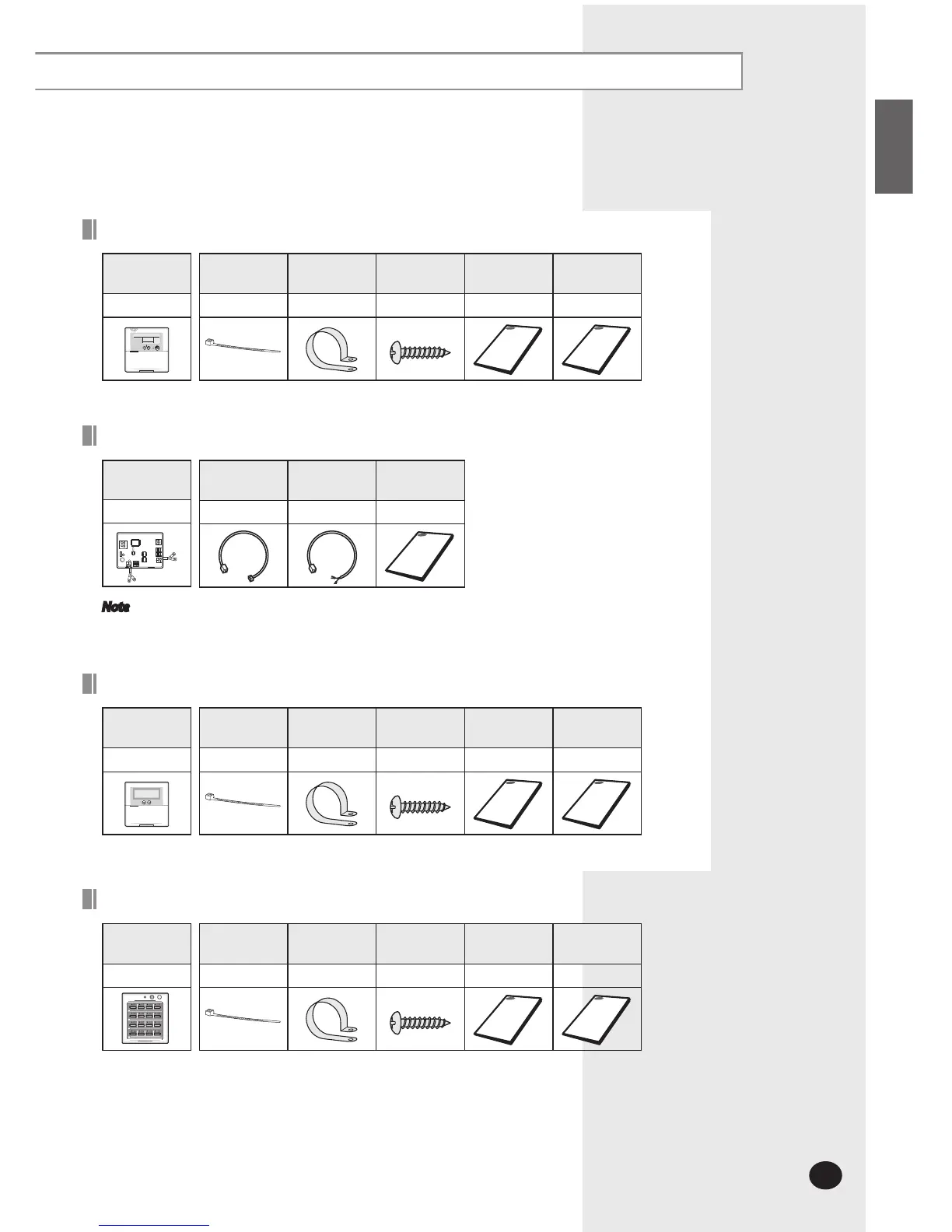 Note