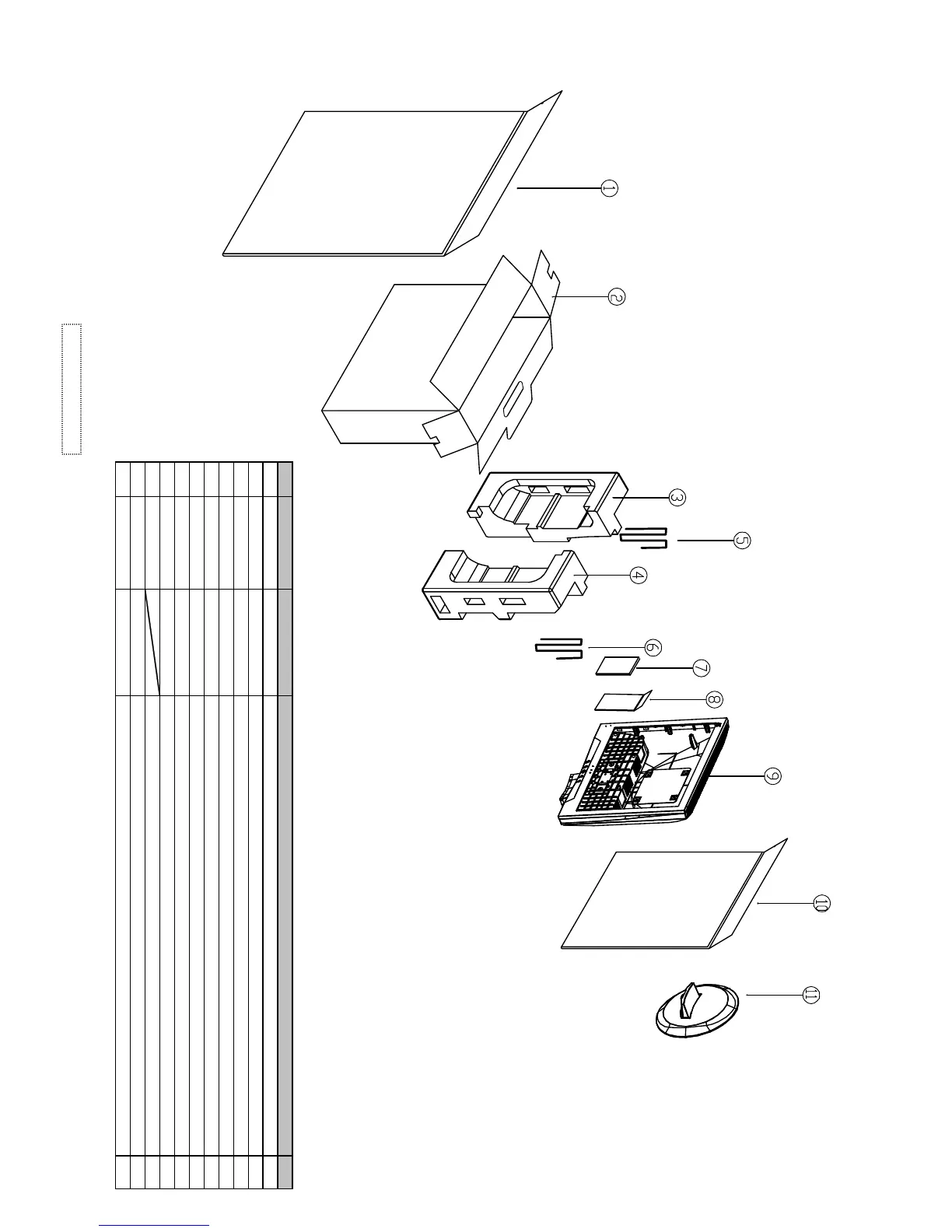 1

2

3

5

4

6

7

8

9

10

11