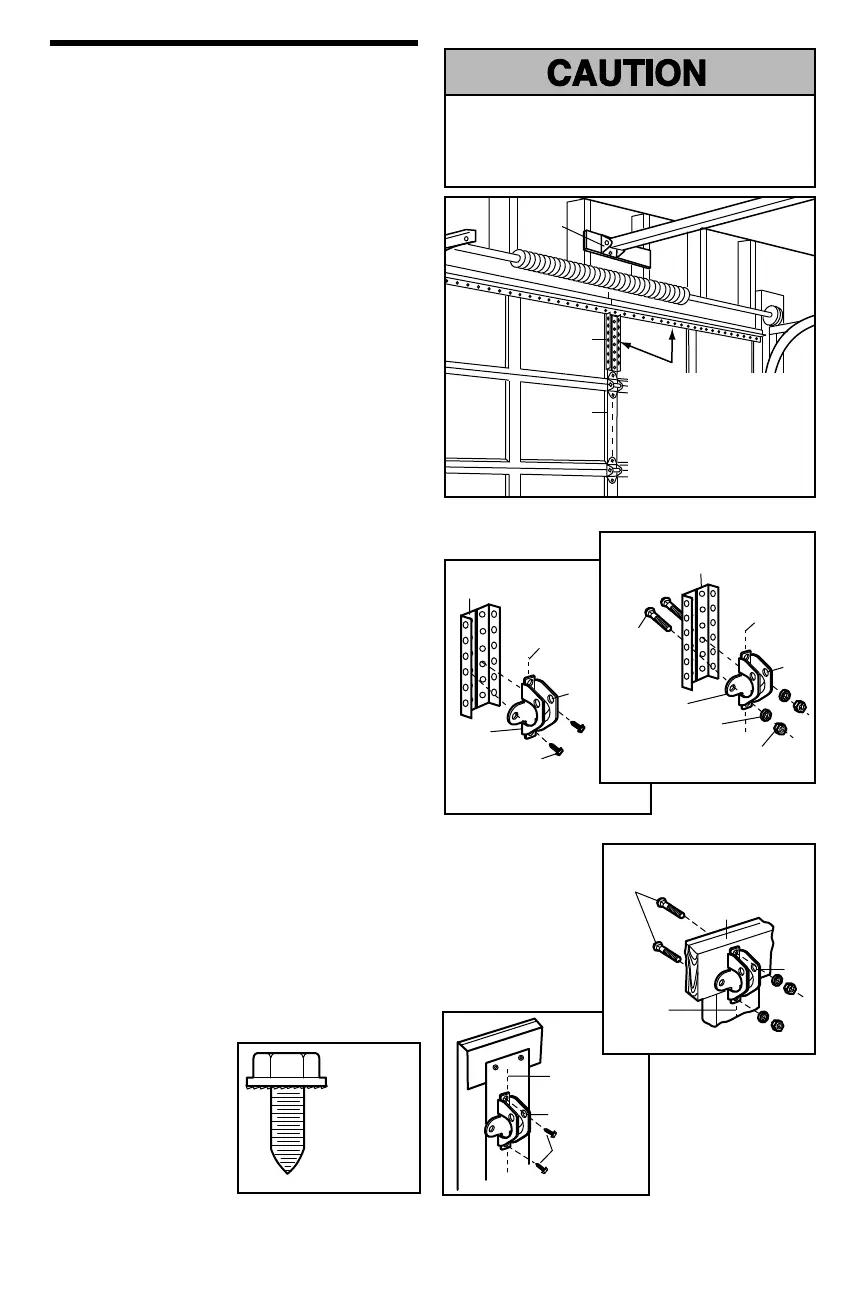 CAUTION