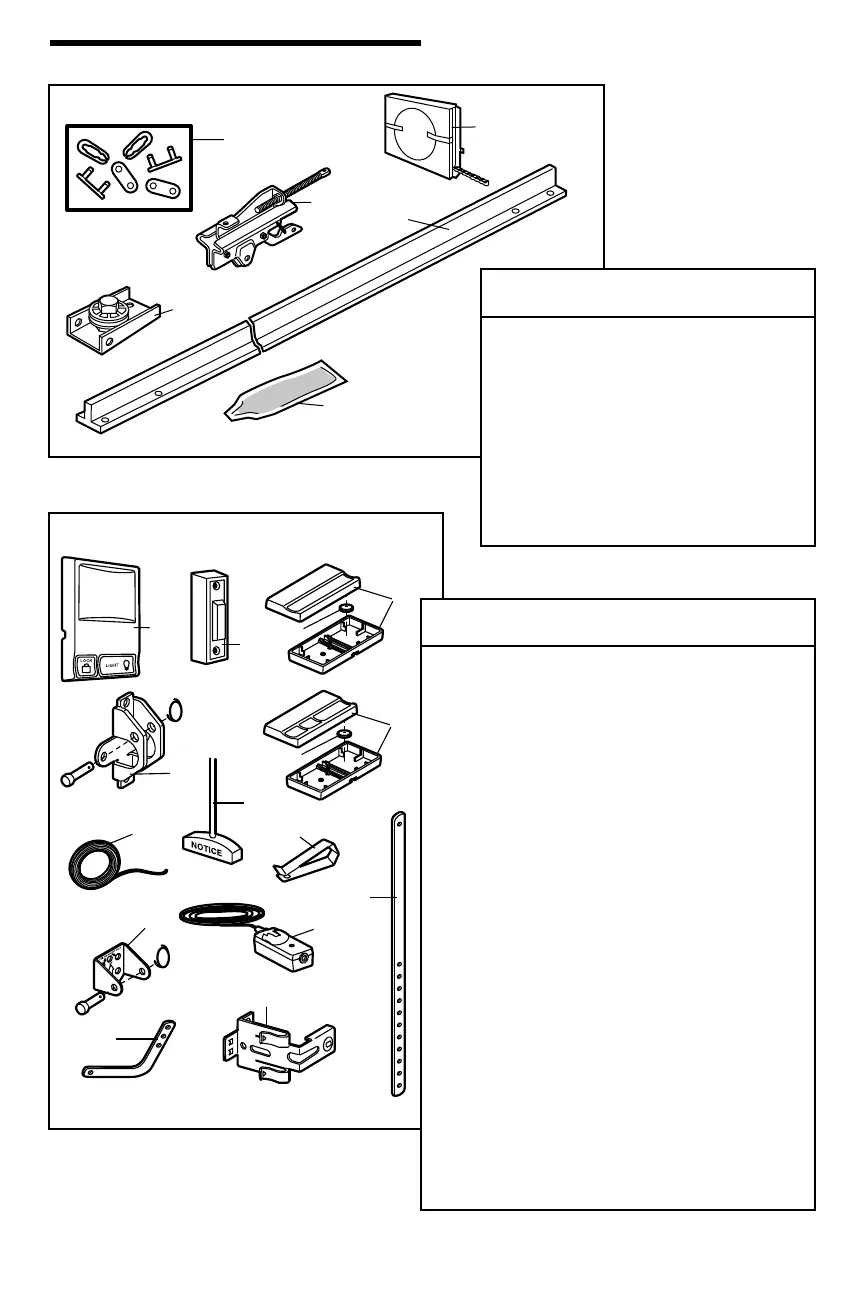 LOCK LIGHT

NOTICE