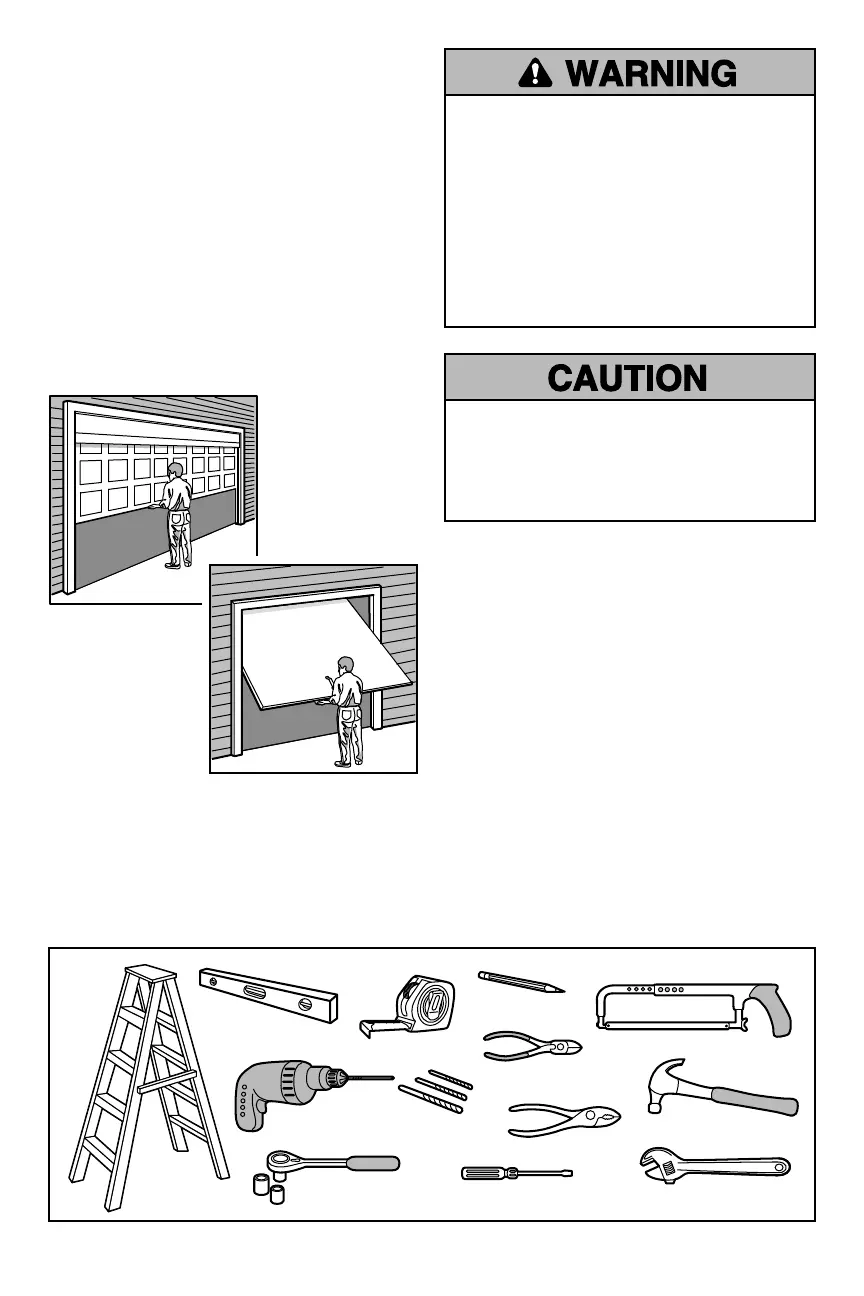 WARNING

CAUTION