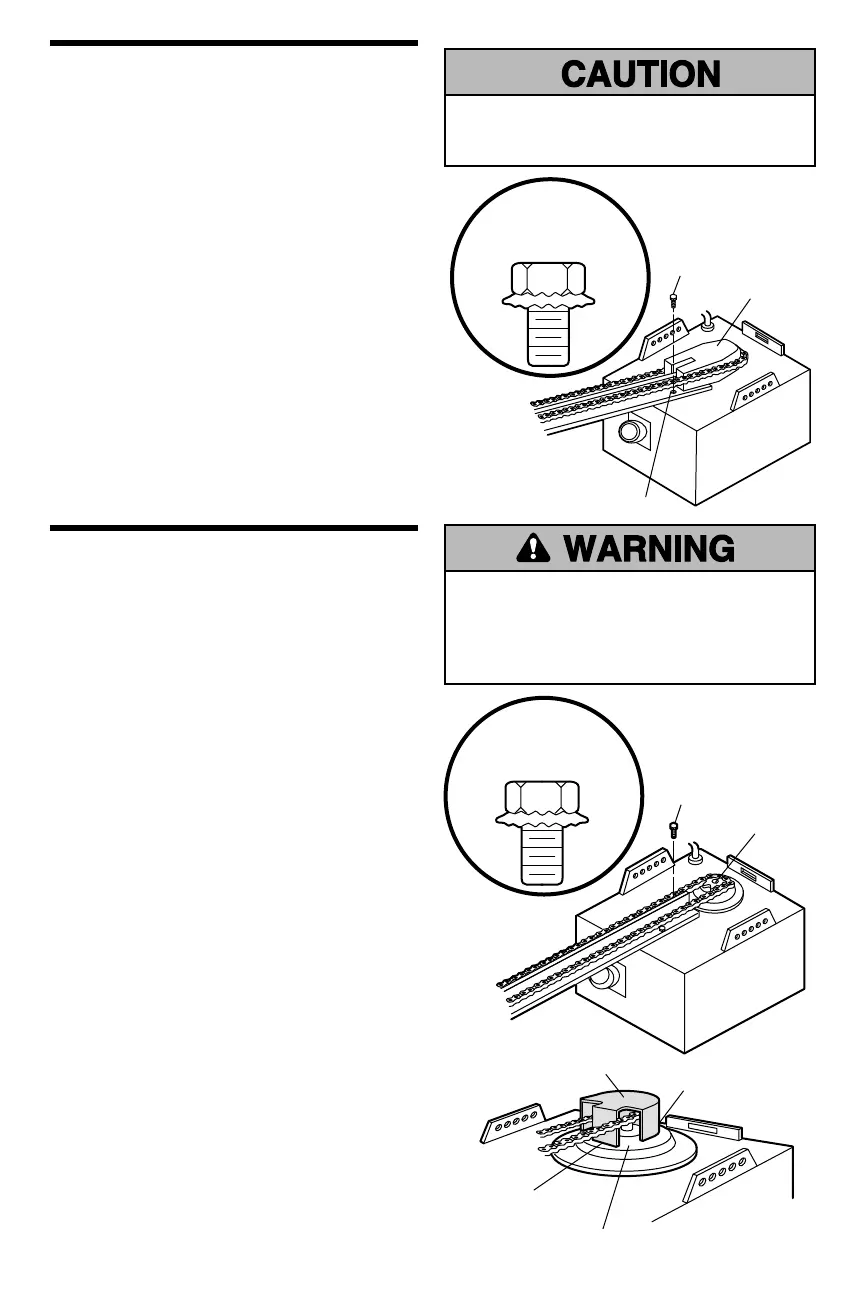 CAUTION

WARNING