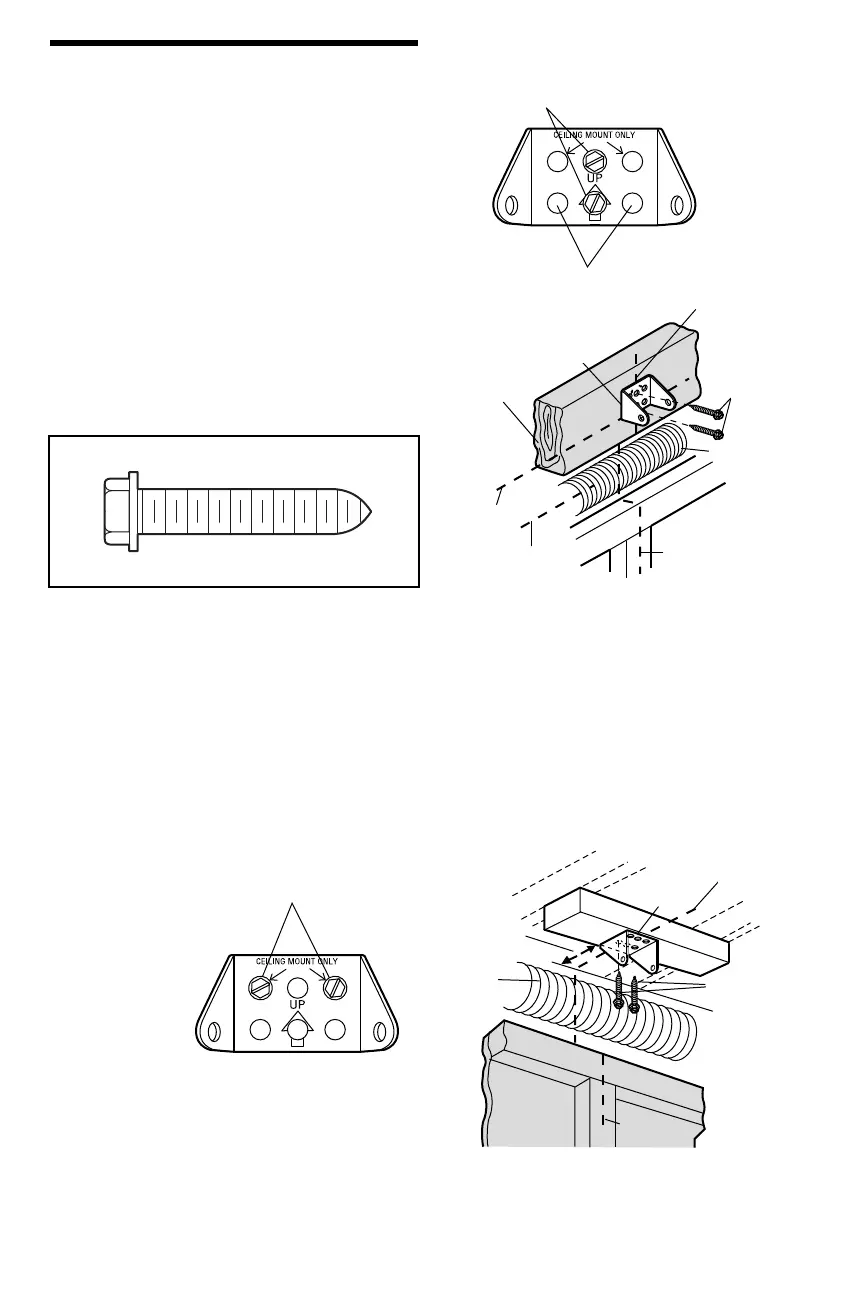 CEILING MOUNT ONLY

UP

CEILING MOUNT ONLY

UP