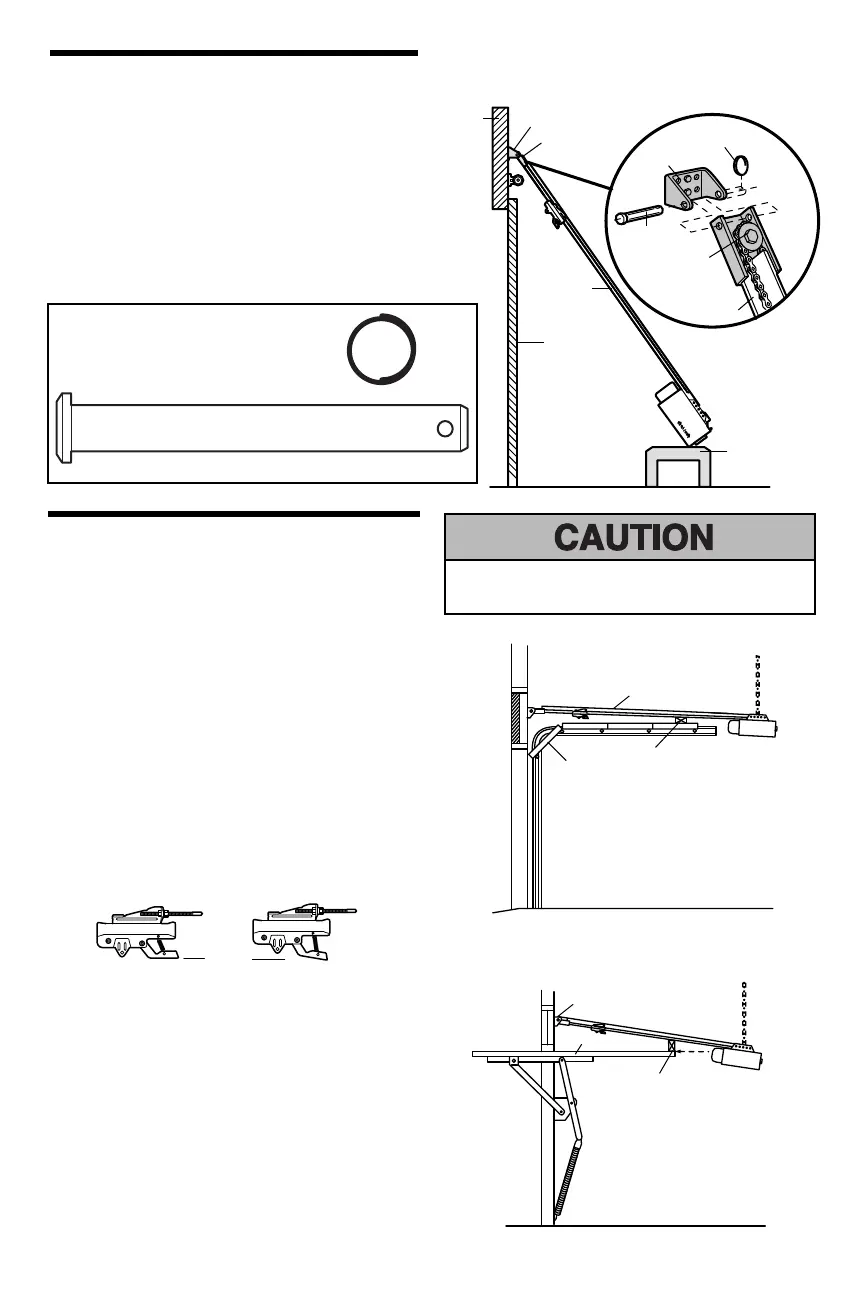 CAUTION