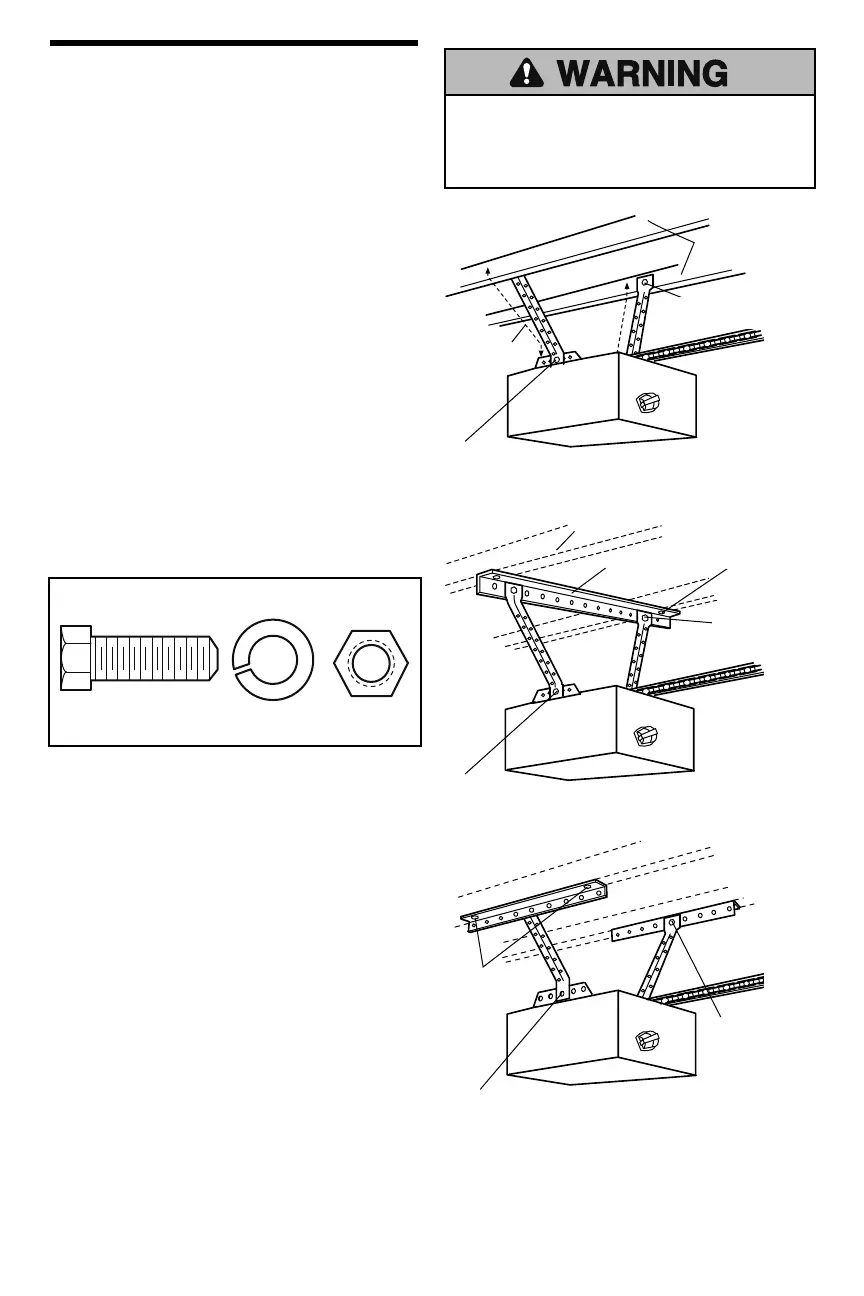 WARNING