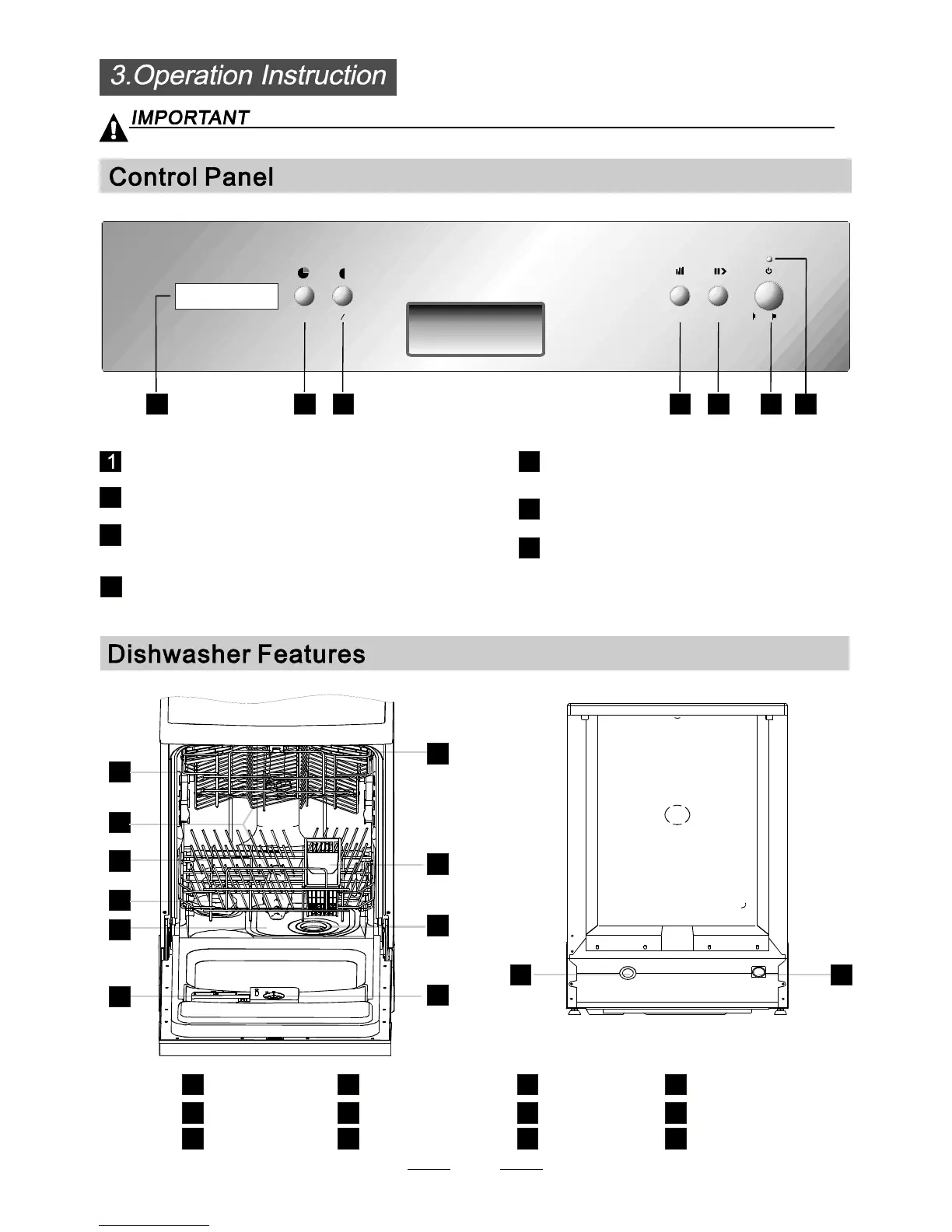 3.Operation Instruction

IMPORTANT

Control Panel

1

Dishwasher Features