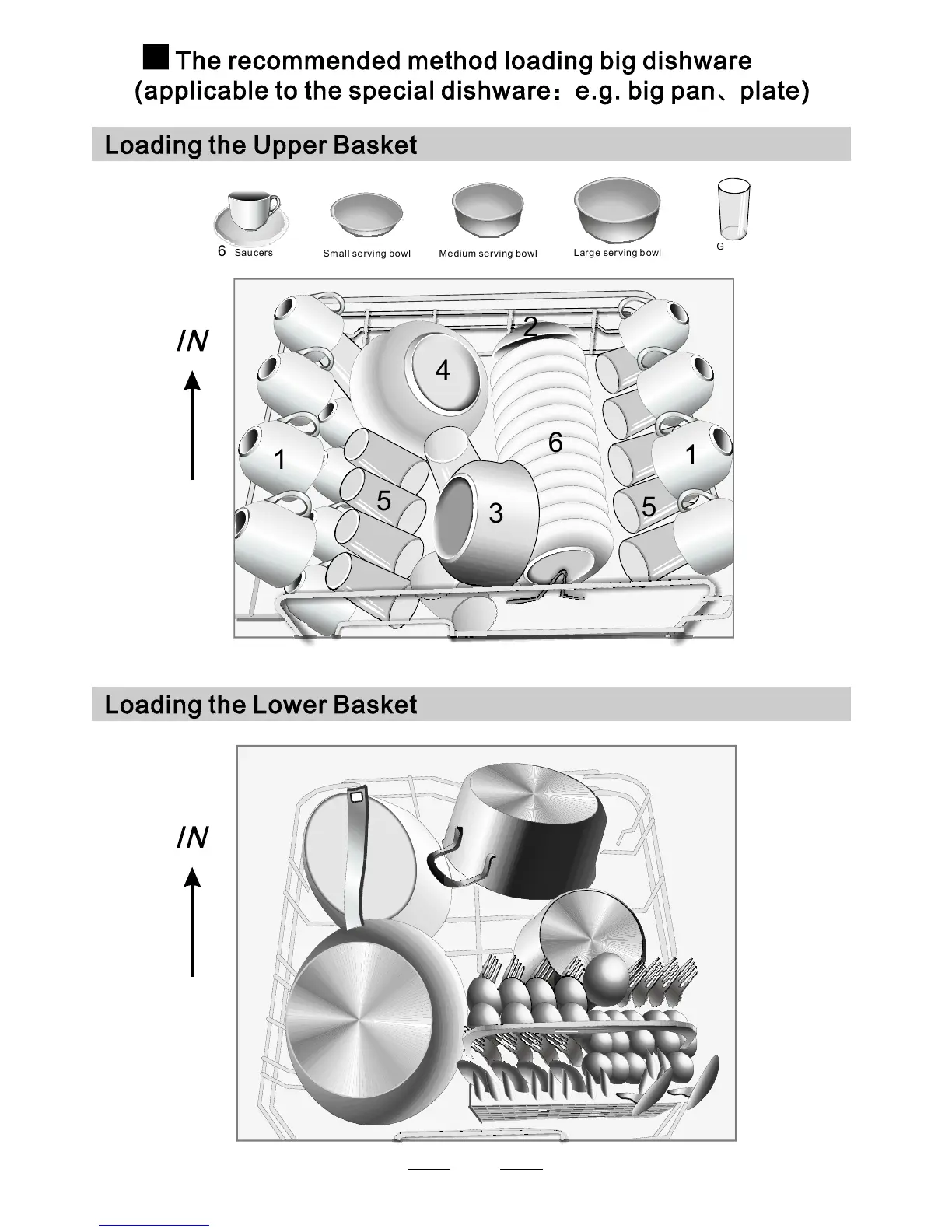 ■ The recommended method loading big dishware (applicable to the special dishware：e.g. big pan、plate)

Loading the Upper Basket

6 Saucers
Small serving bowl
Medium serving bowl
Large serving bowl
G

IN

2
4
6
1
1
5
3
5

Loading the Lower Basket

IN