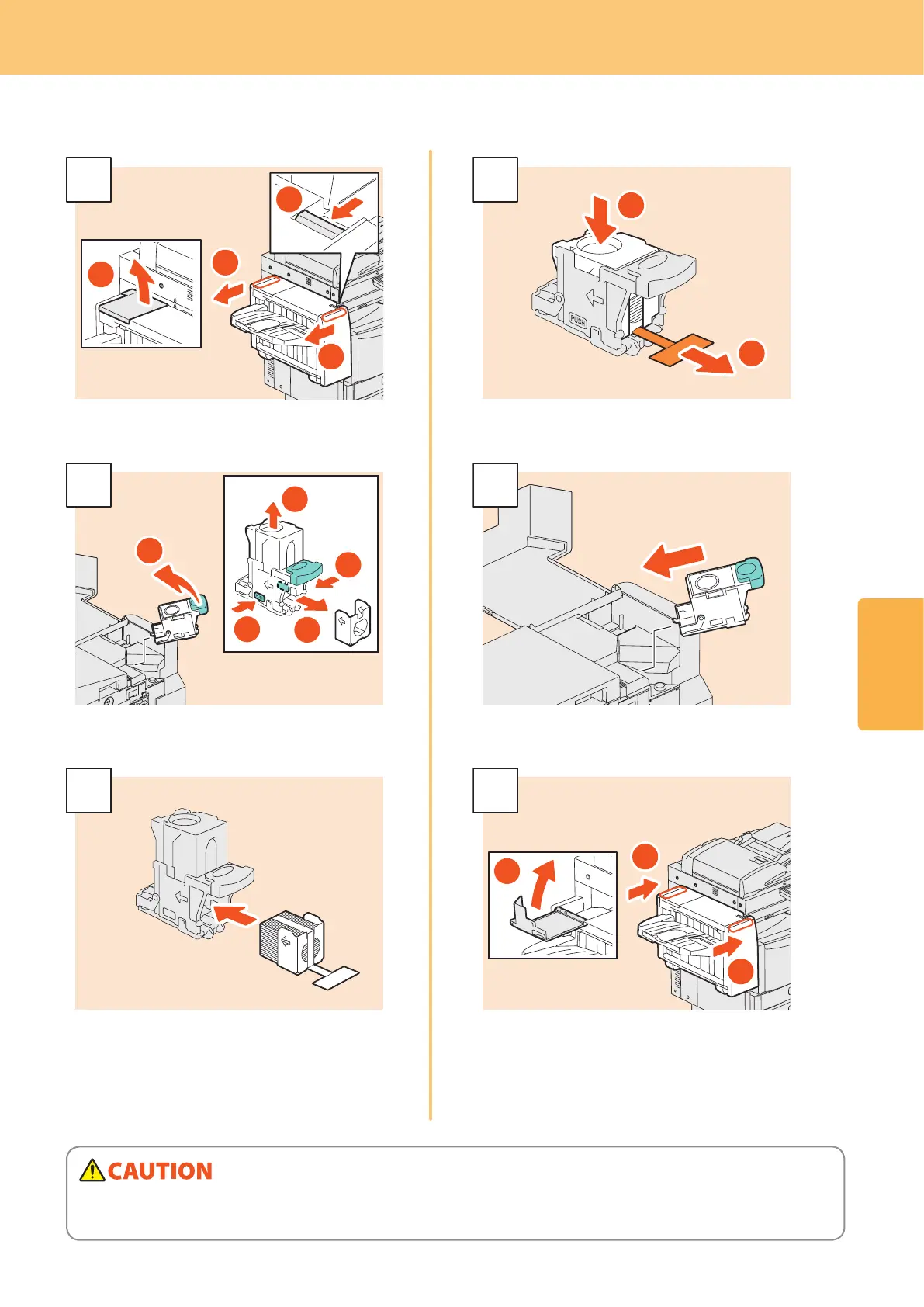 PUSH

CAUTION