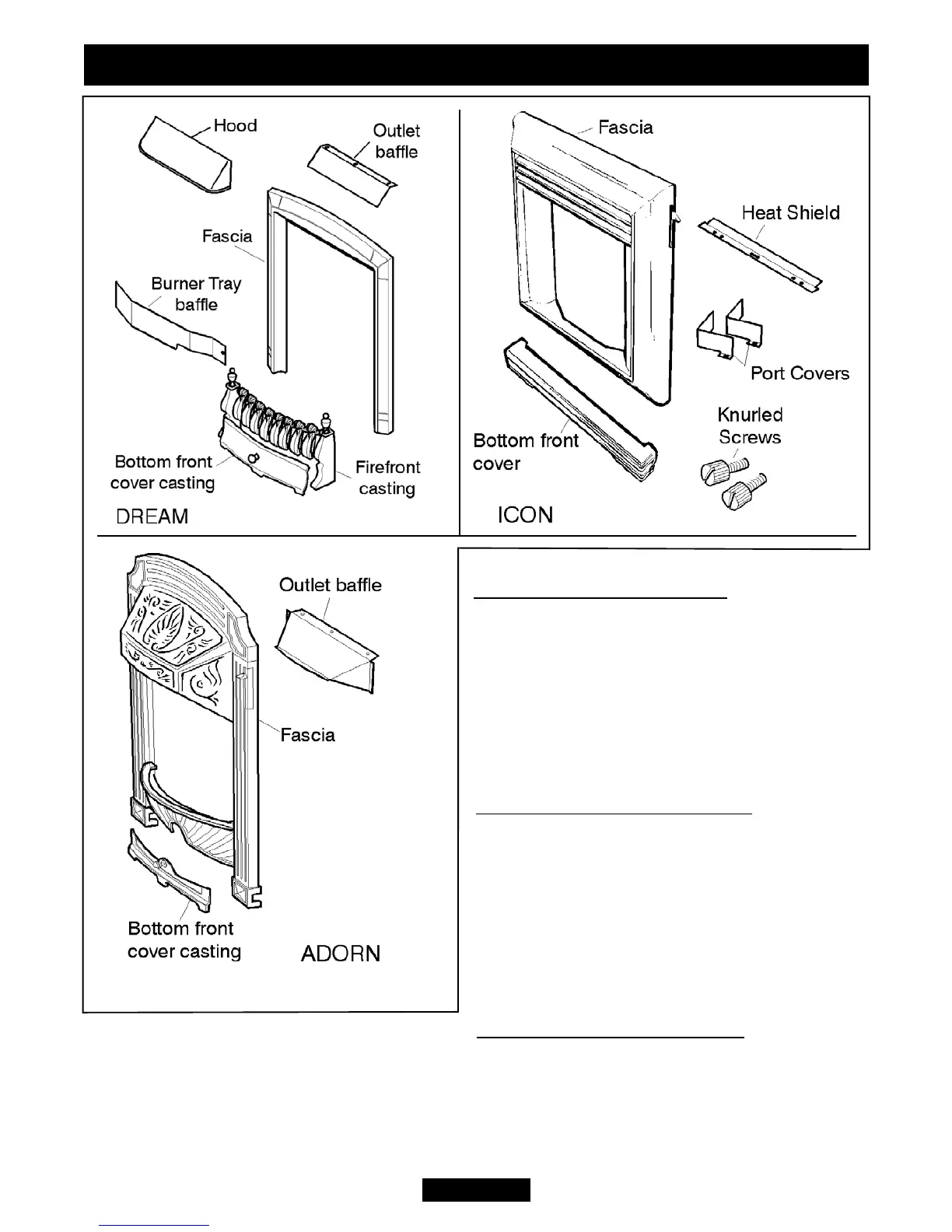 Hood

Outlet baffle

Fascia

Burner Tray baffle

Bottom front cover casting

Firefront casting

DREAM

Fascia

Heat Shield

Port Covers

Knurled Screws

Bottom front cover

ICON

Outlet baffle

Fascia

Bottom front cover casting

ADORN