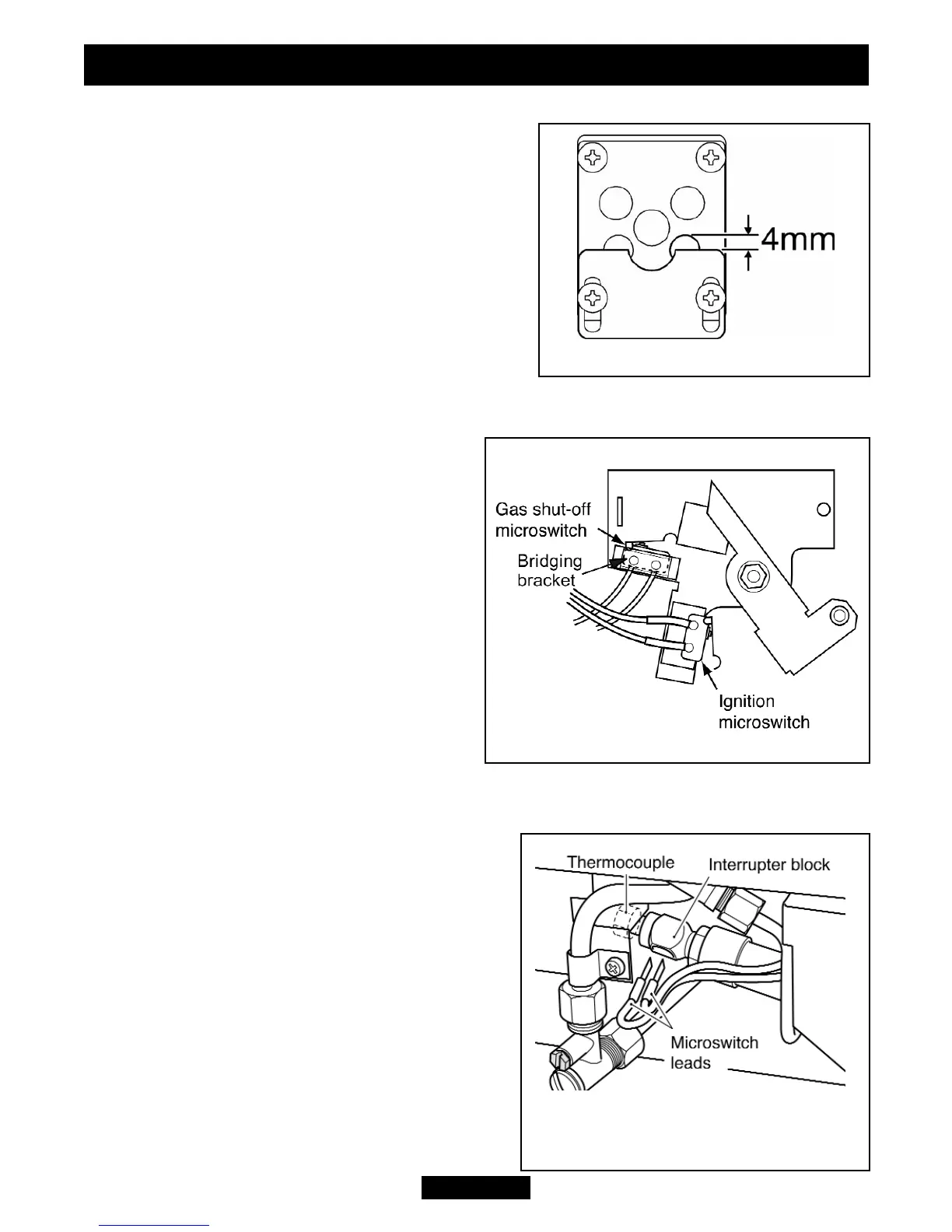 4mm

Gas shut-off microswitch

Bridging bracket

Ignition microswitch

Thermocouple

Interrupter block

Microswitch leads