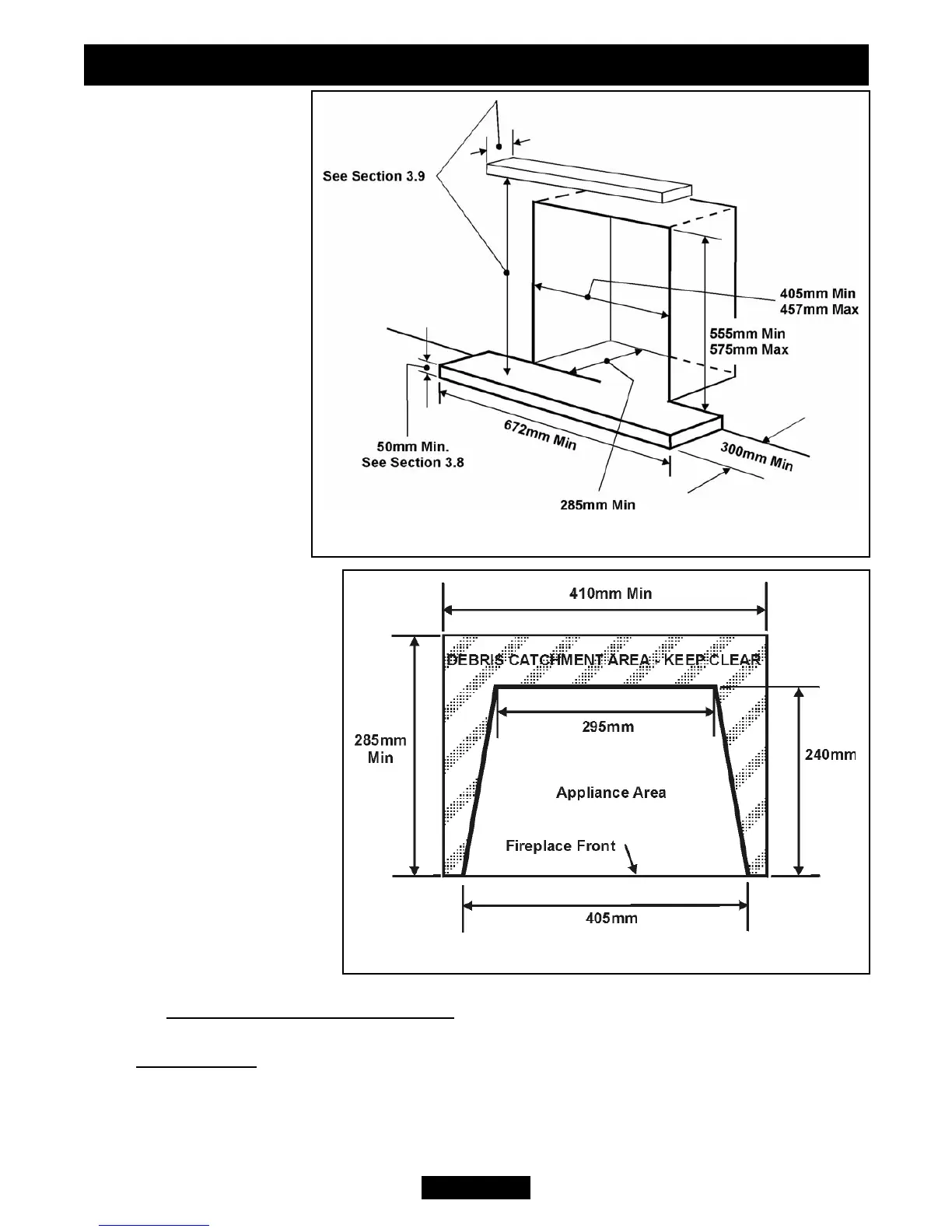 See Section 3.9

405mm Min
457mm Max

555mm Min
575mm Max

50mm Min.
See Section 3.8

672mm Min

300mm Min

285mm Min

410mm Min

DEBRIS CATCHMENT AREA - KEEP CLEAR

285mm Min

295mm

240mm

Appliance Area

Fireplace Front

405mm