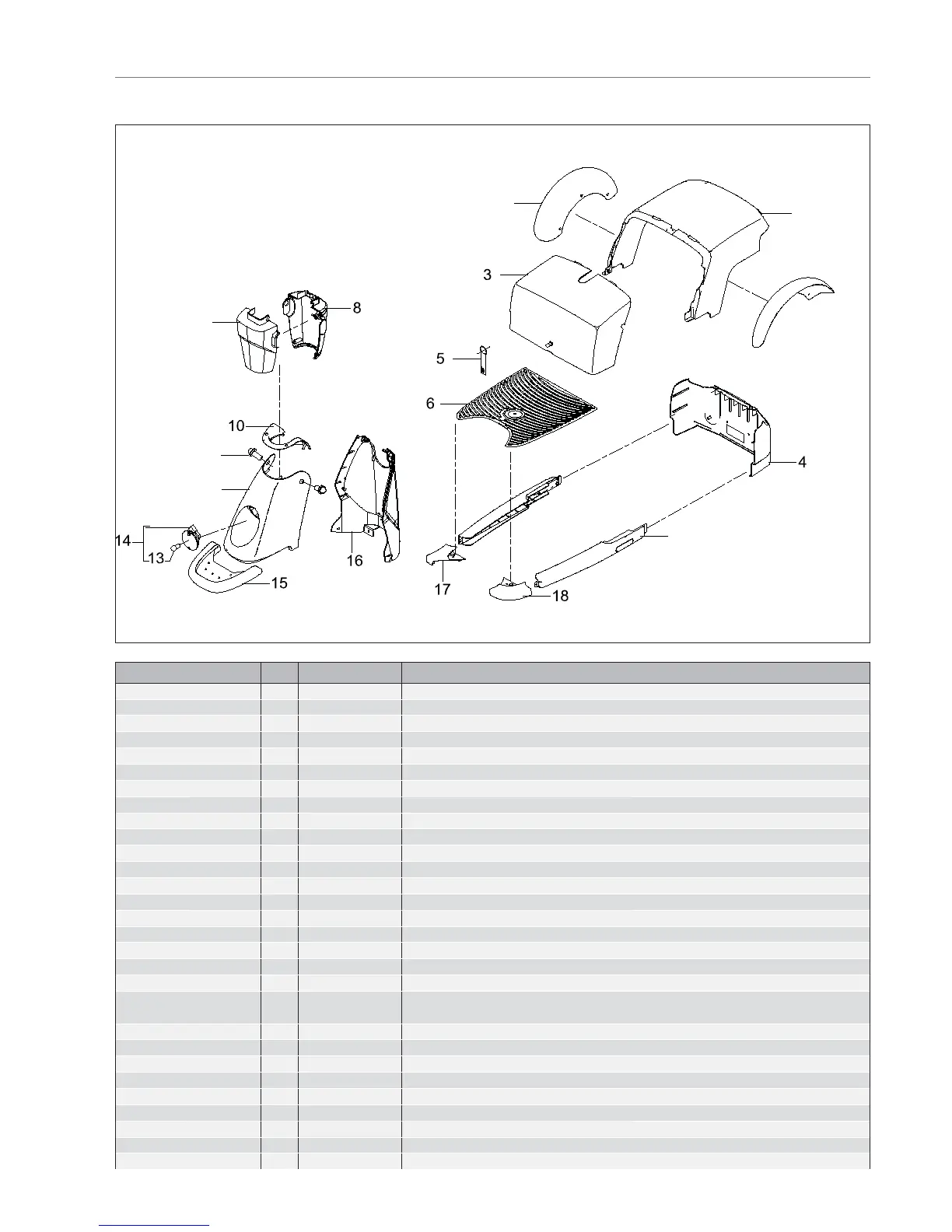 3
8
5
6
10
4
14
13
15
16
17
18