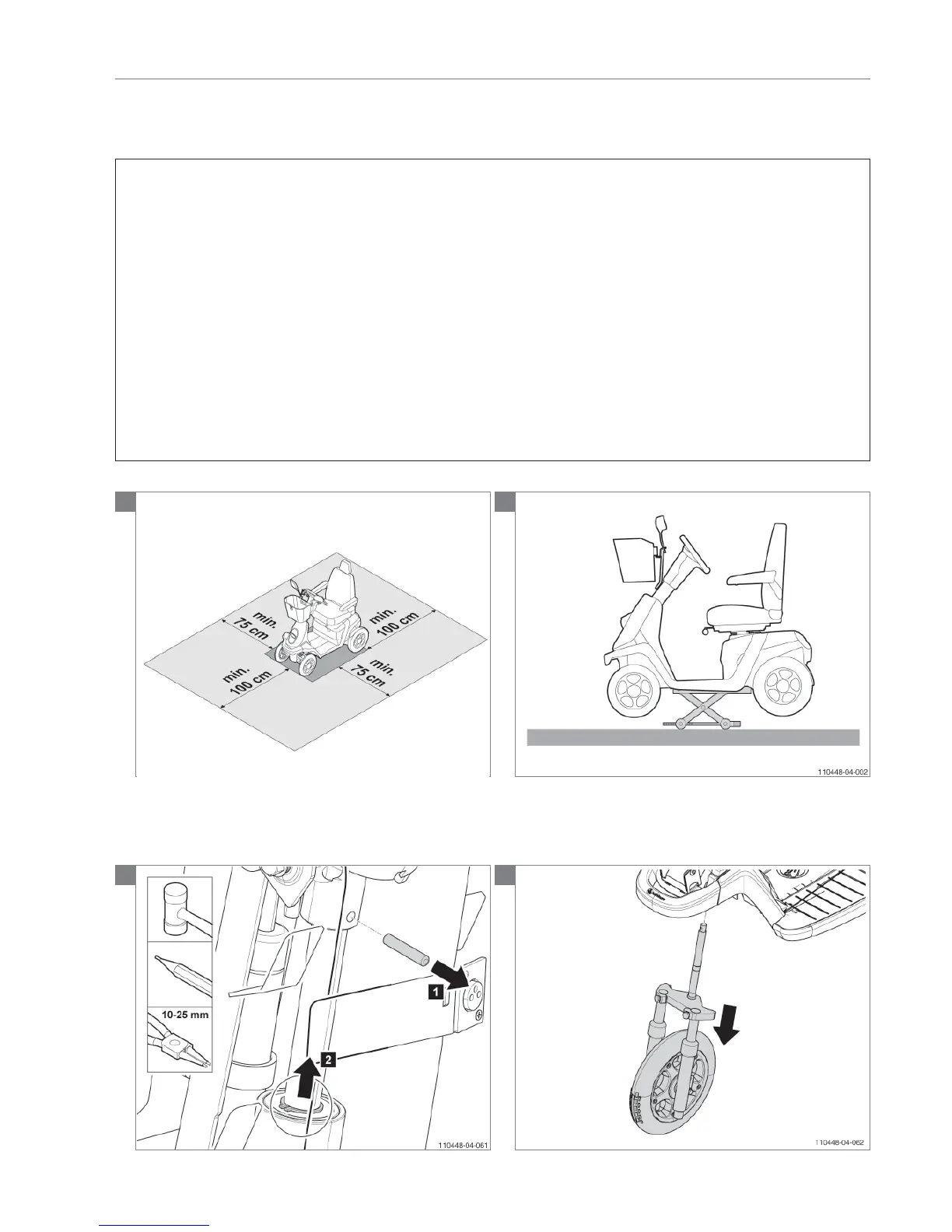 min. 75 cm

min. 100 cm

min. 100 cm

min. 75 cm

110448-04-002

10-25 mm

1

2

110448-04-061

110448-04-062