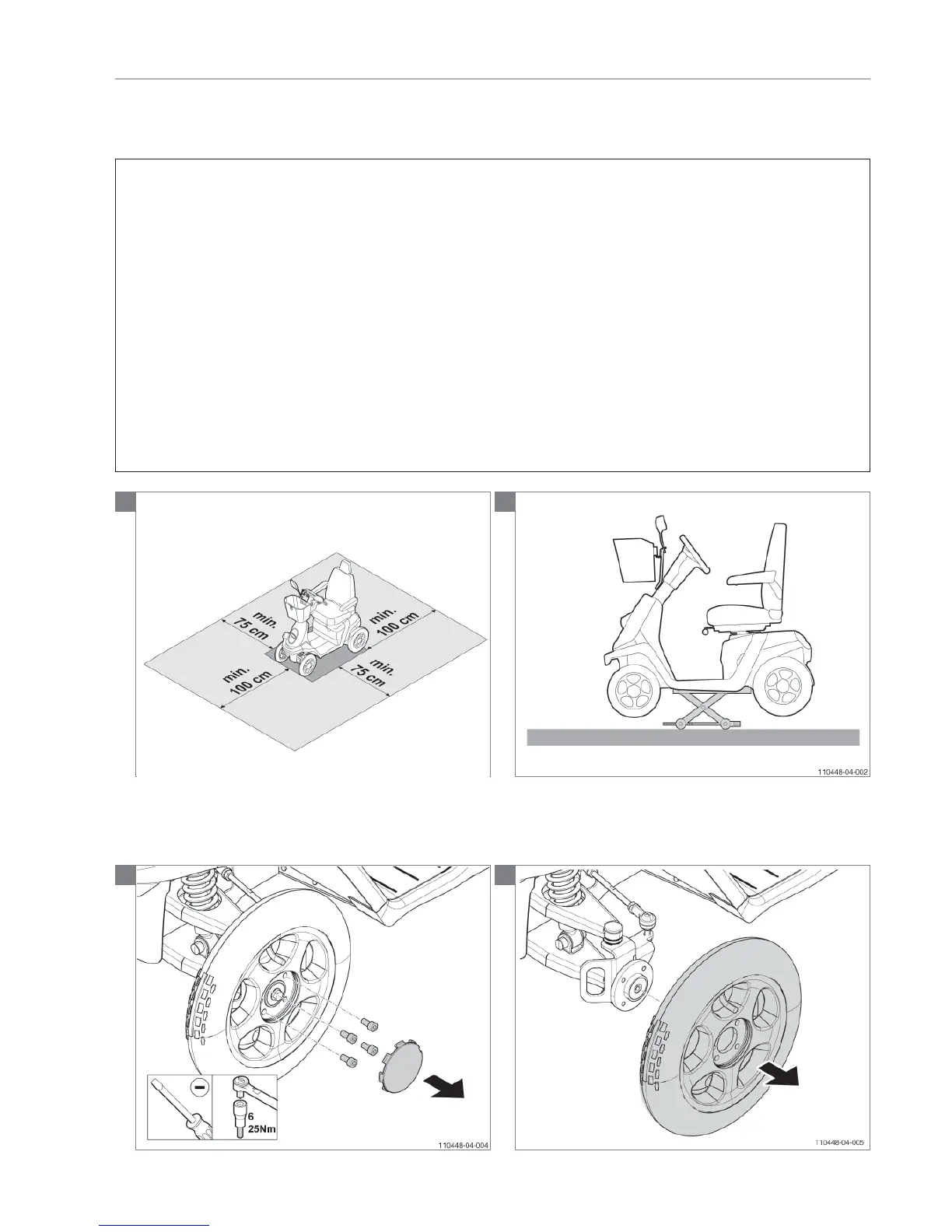 min. 75 cm

min. 100 cm

min. 100 cm

min. 75 cm

110448-04-002

6
25Nm

110448-04-004

110448-04-005