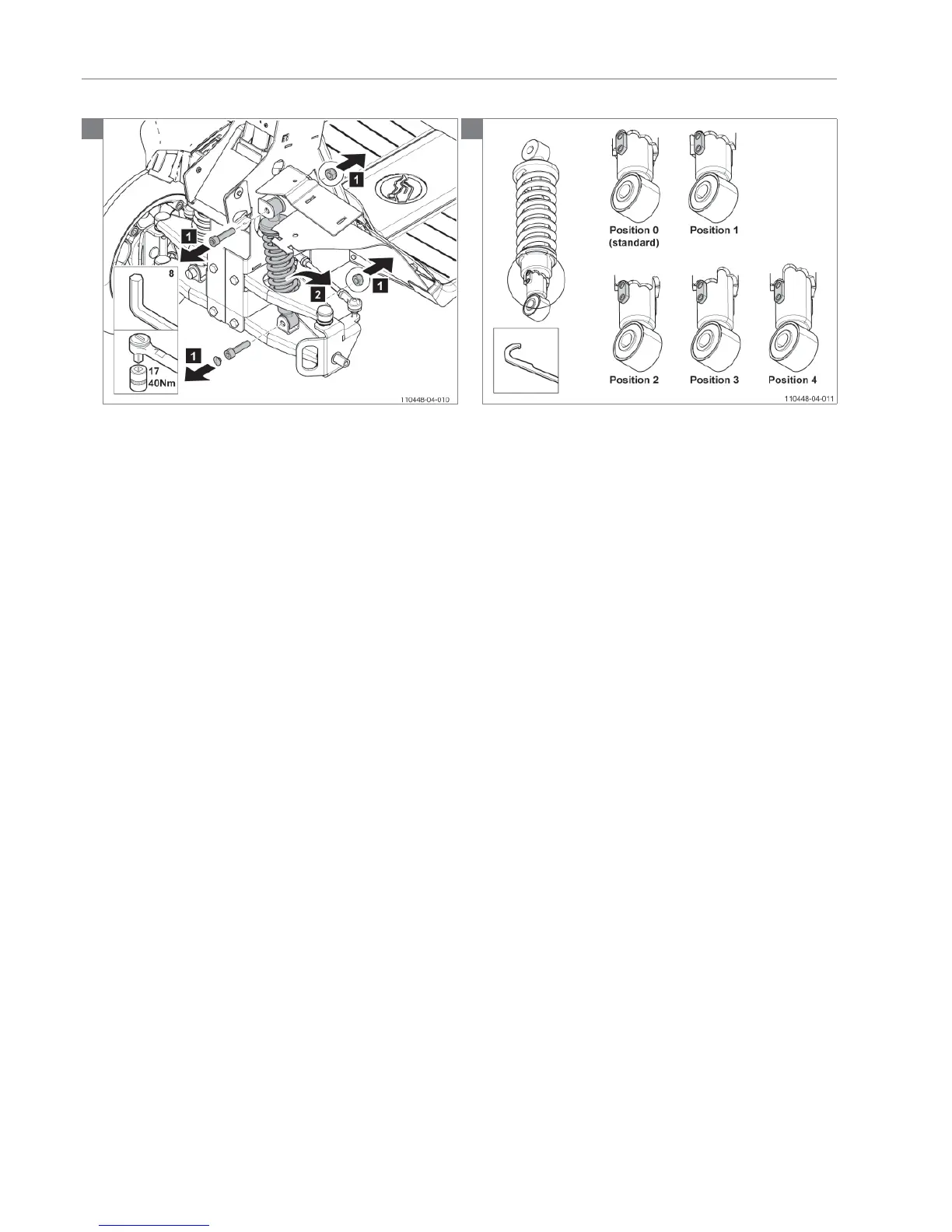 1

1

8

2

1

1

17
40Nm

110448-04-010

Position 0
(standard)

Position 1

Position 2

Position 3

Position 4

110448-04-011