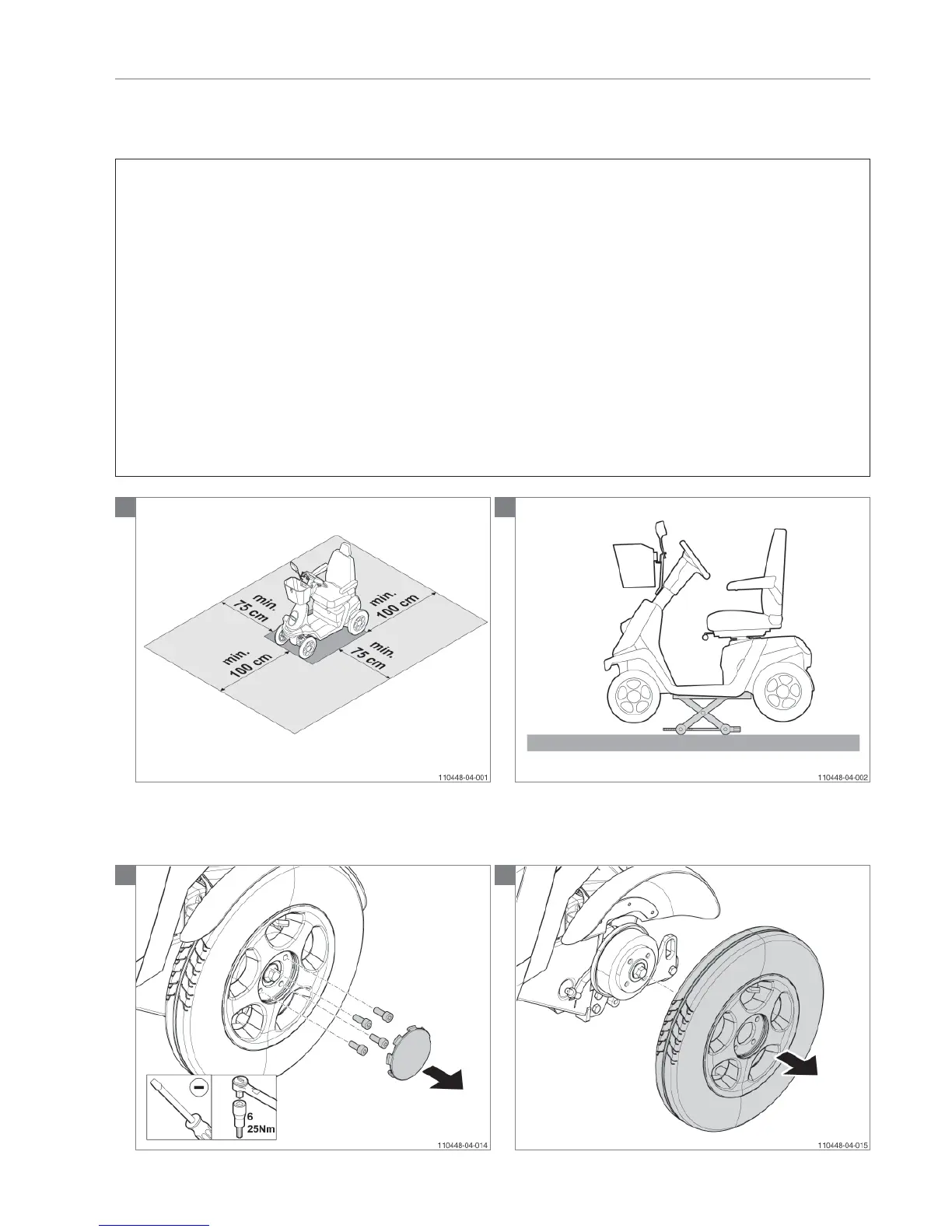 min.
75 cm

min.
100 cm

min.
100 cm

min.
75 cm

110448-04-001

110448-04-002

6
25Nm

110448-04-014

110448-04-015