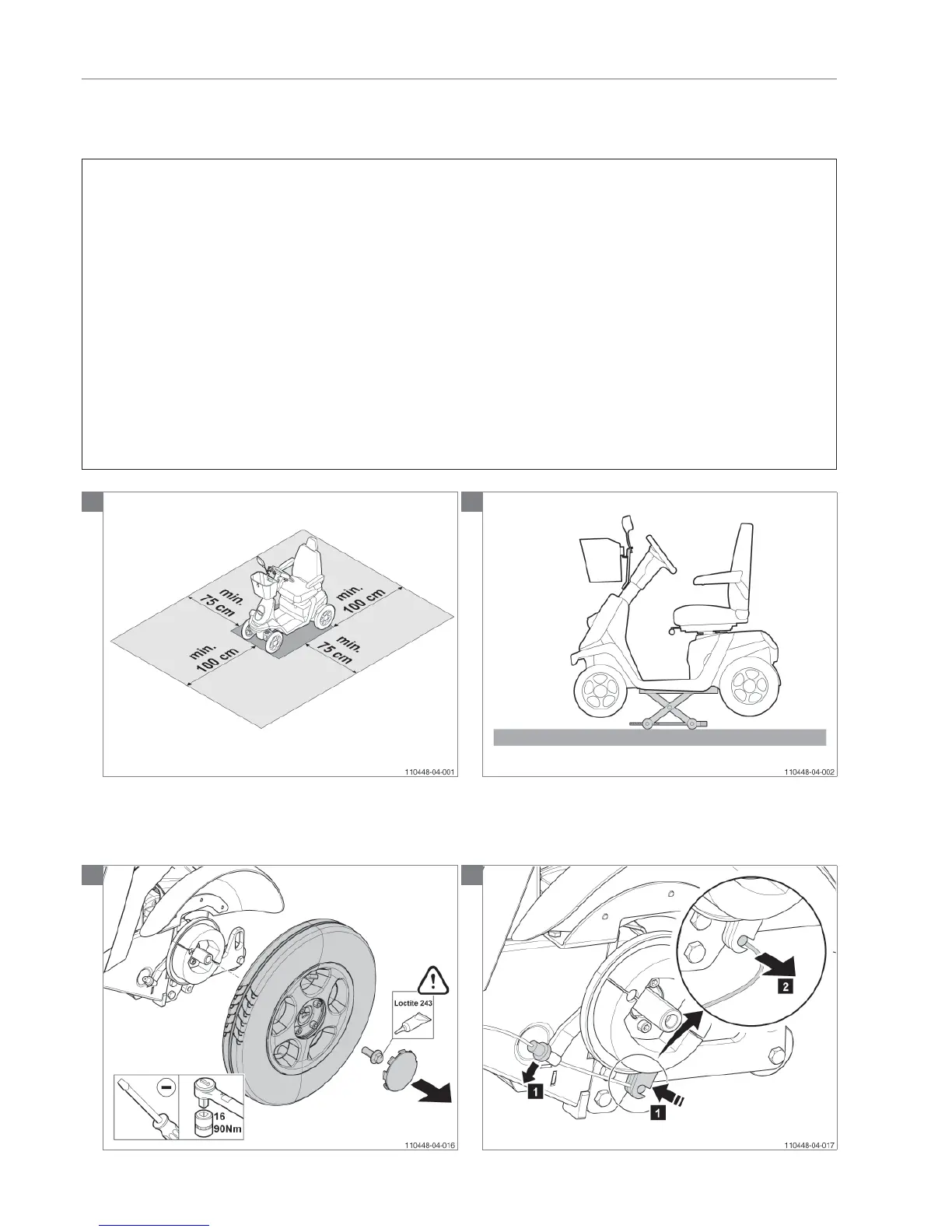 min.
75 cm

min.
100 cm

min.
100 cm

min.
75 cm

110448-04-001

110448-04-002

Loctite 243

16
90Nm

110448-04-016

2

1

1

110448-04-017