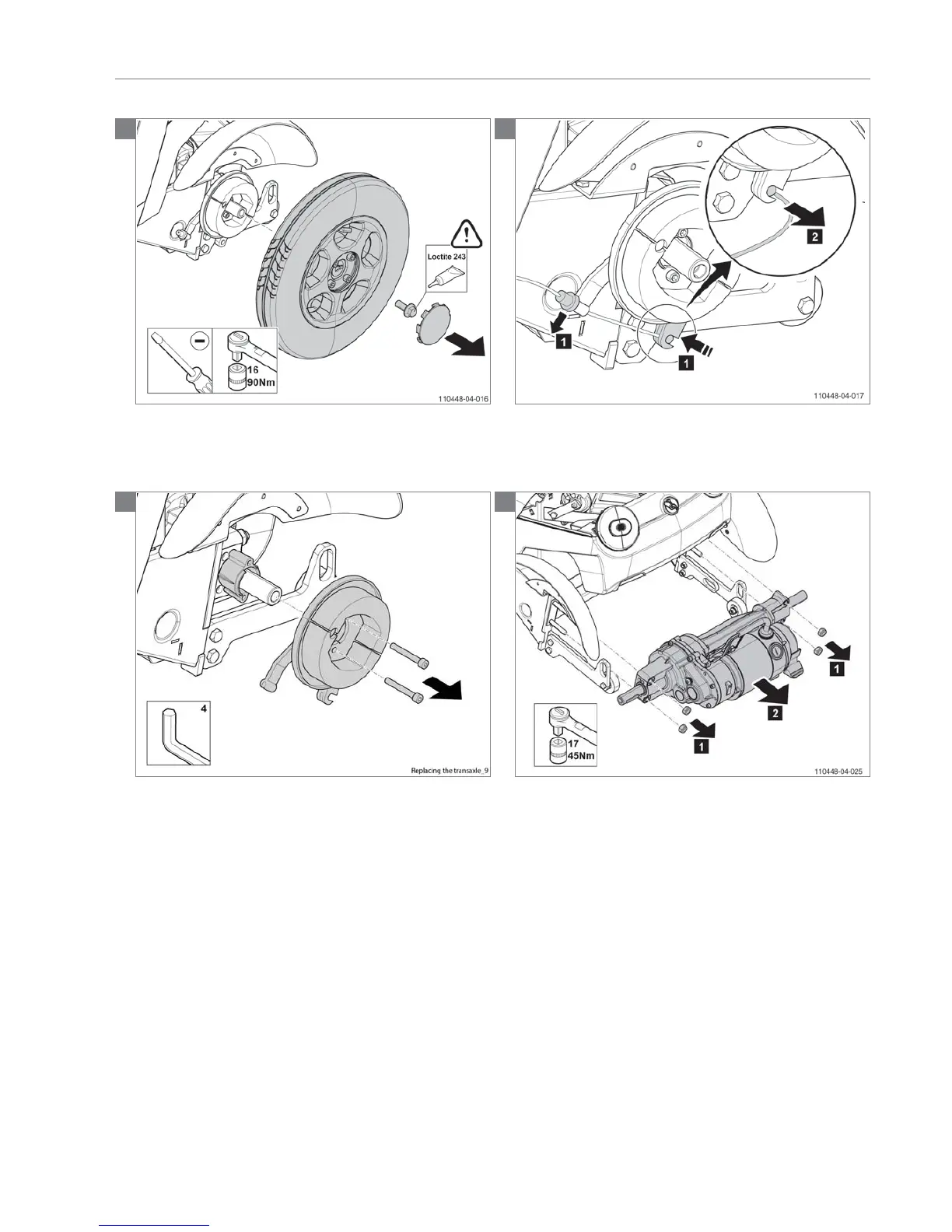 Loctite 243

16
90Nm

110448-04-016

2

1

1

110448-04-017

4

Replacing the transaxle_9

1

2

1

17
45Nm

110448-04-025