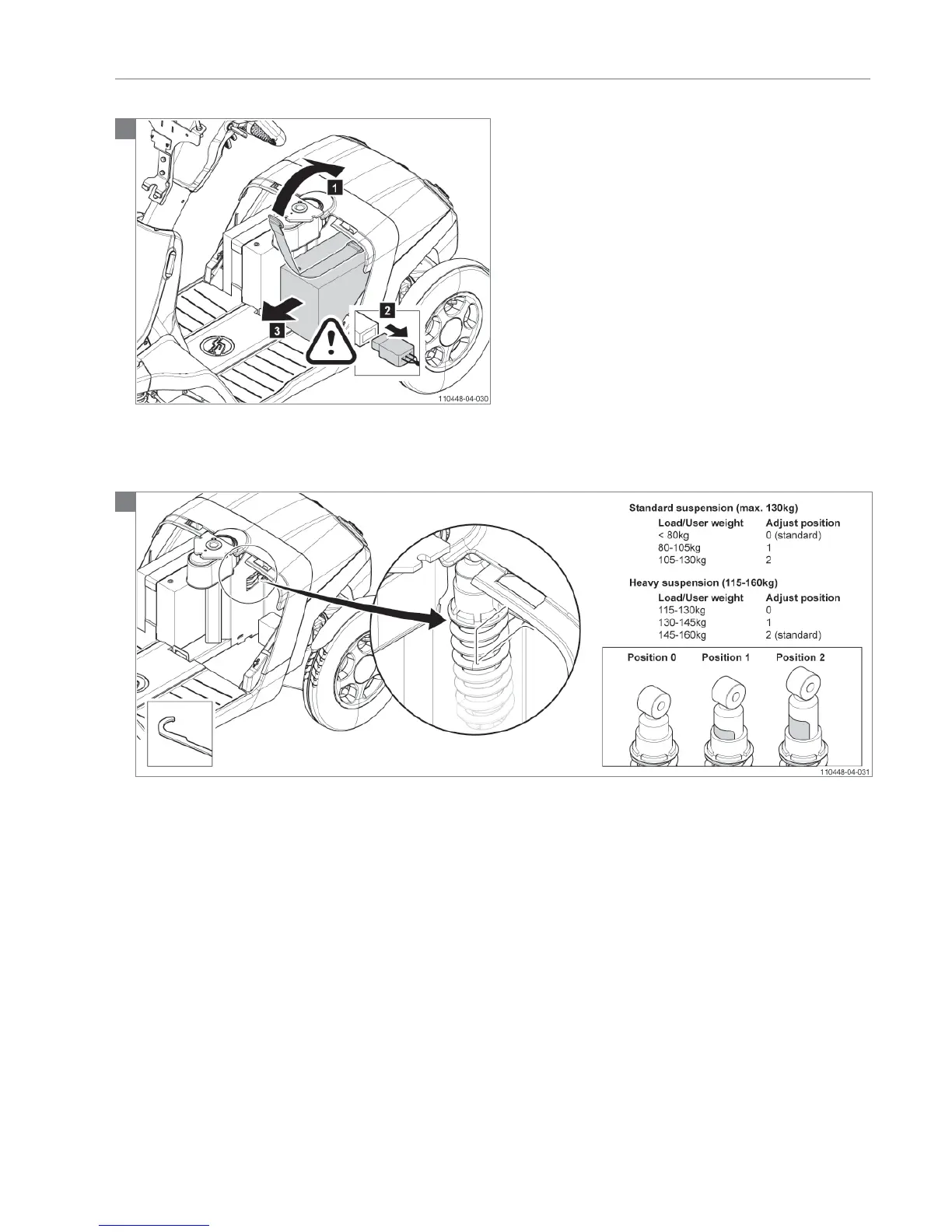 1

2

3

110448-04-030

Standard suspension (max. 130kg)

| Load/User weight | Adjust position |
|---|---|
| < 80kg | 0 (standard) |
| 80-105kg | 1 |
| 105-130kg | 2 |

Heavy suspension (115-160kg)

| Load/User weight | Adjust position |
|---|---|
| 115-130kg | 0 |
| 130-145kg | 1 |
| 145-160kg | 2 (standard) |

Position 0 Position 1 Position 2

110448-04-031