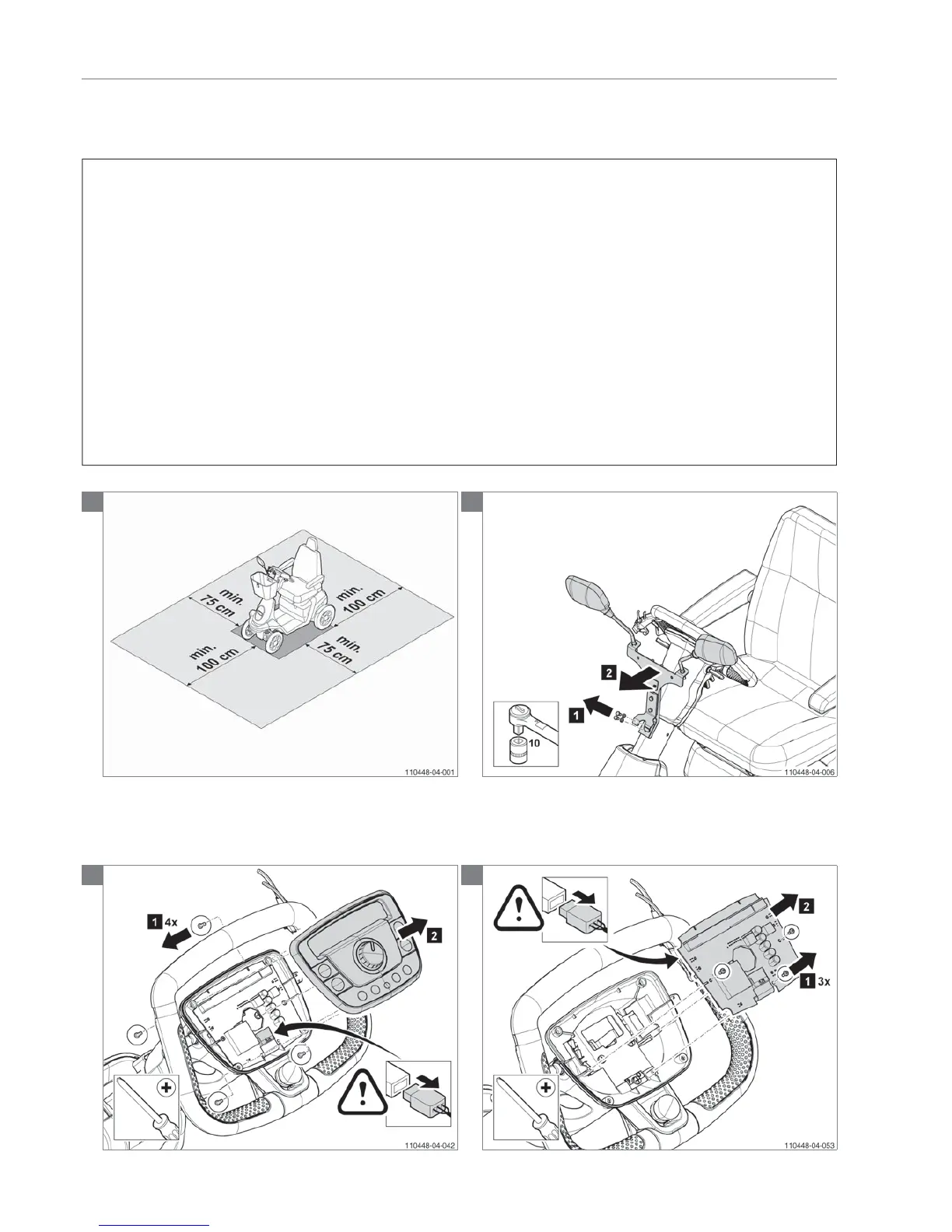 min. 75 cm

min. 100 cm

min. 100 cm

min. 75 cm

110448-04-001

2

1

10

110448-04-006

1 4x

2

110448-04-042

2

1 3x

110448-04-053