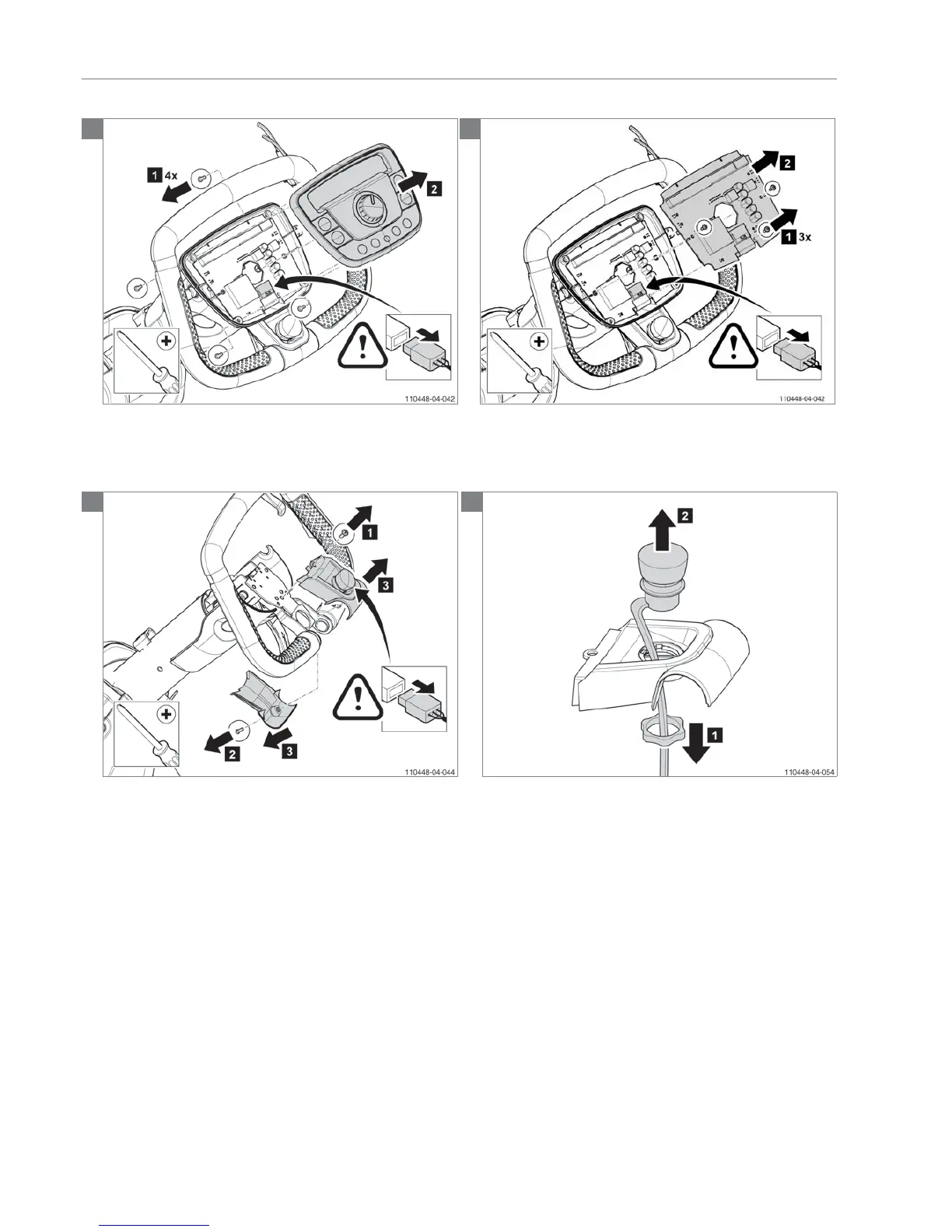 1 4x

2

110448-04-042

2

1 3x

110448-04-042

1

3

2 3

110448-04-044

2

1

110448-04-054