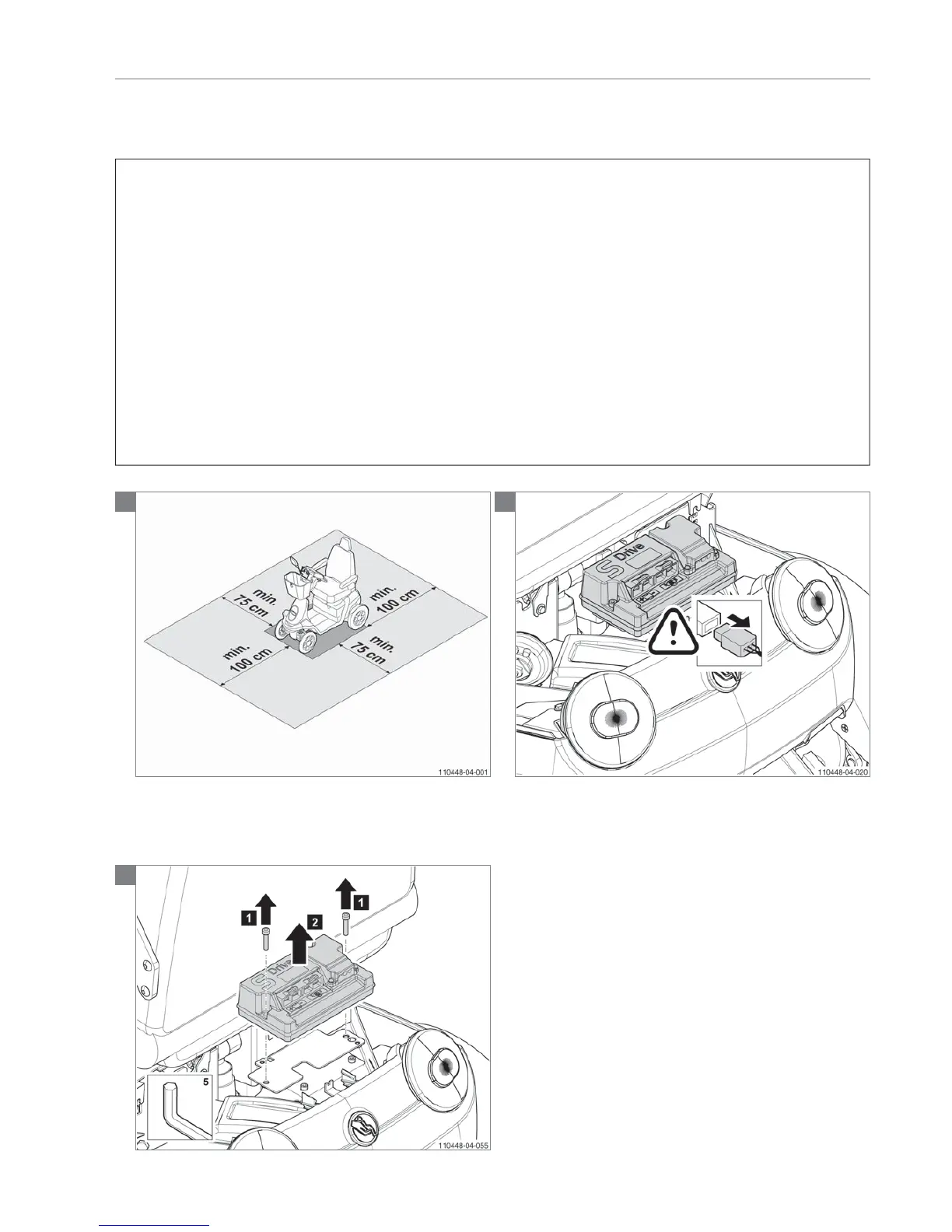 min. 75 cm

min. 100 cm

min. 100 cm

min. 75 cm

110448-04-001

S Drive

110448-04-020

1

2

1

S Drive

5

110448-04-055